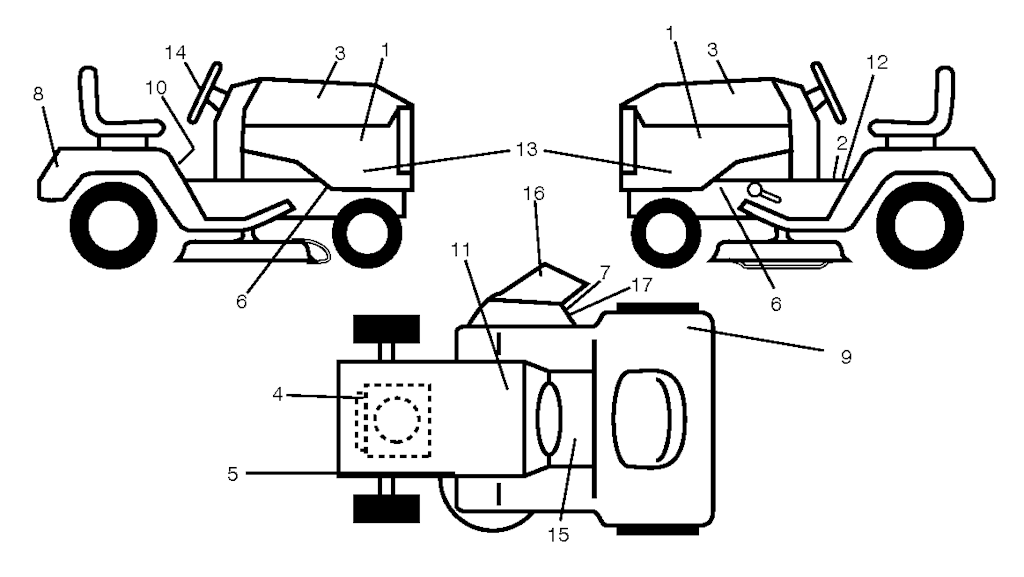 14
3
1
8
10
13
6
1
3
12
2
13
6
16
11
7
17
9
4
5
15