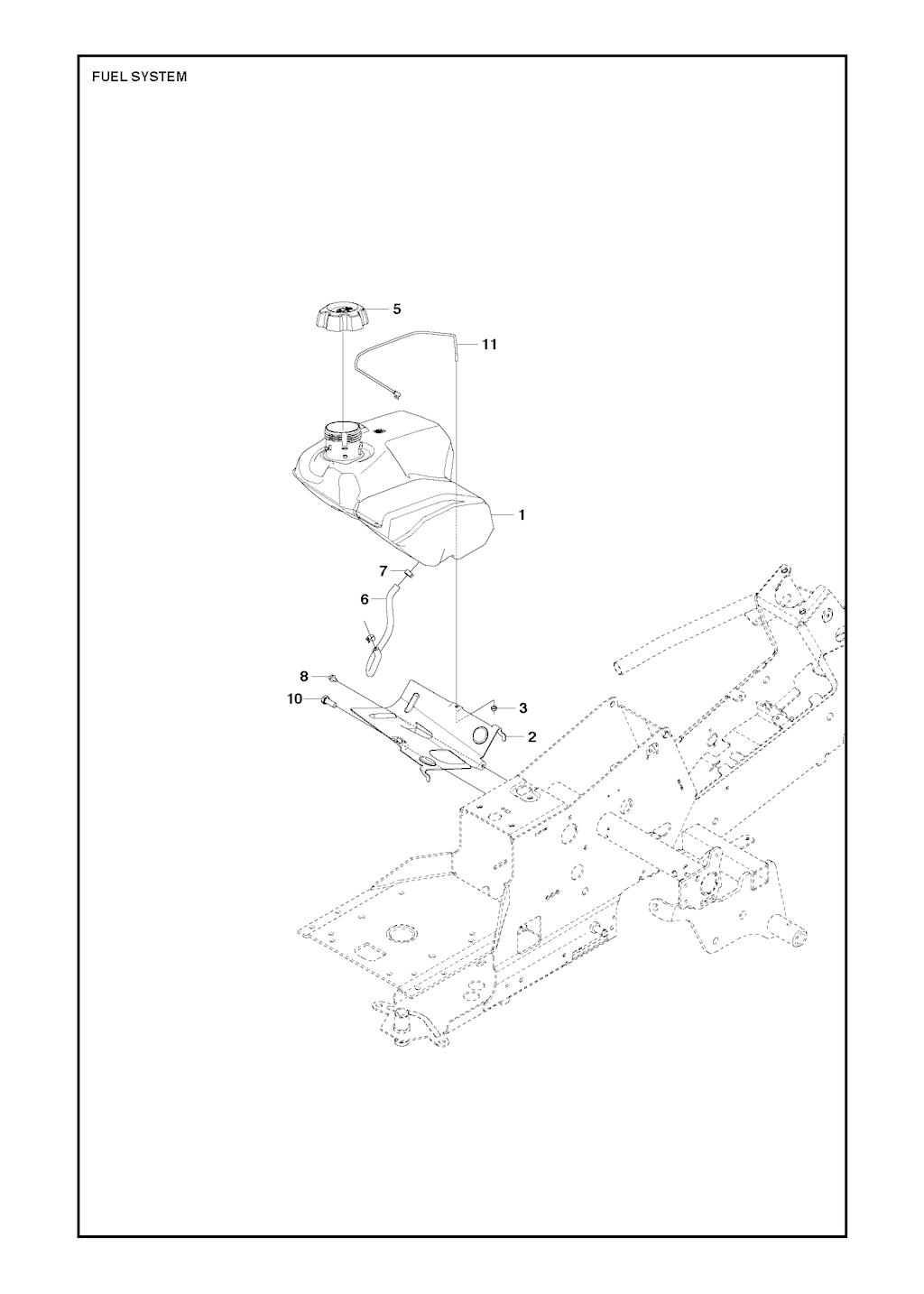 FUEL SYSTEM

5
11
1
7
6
8
10
3
2