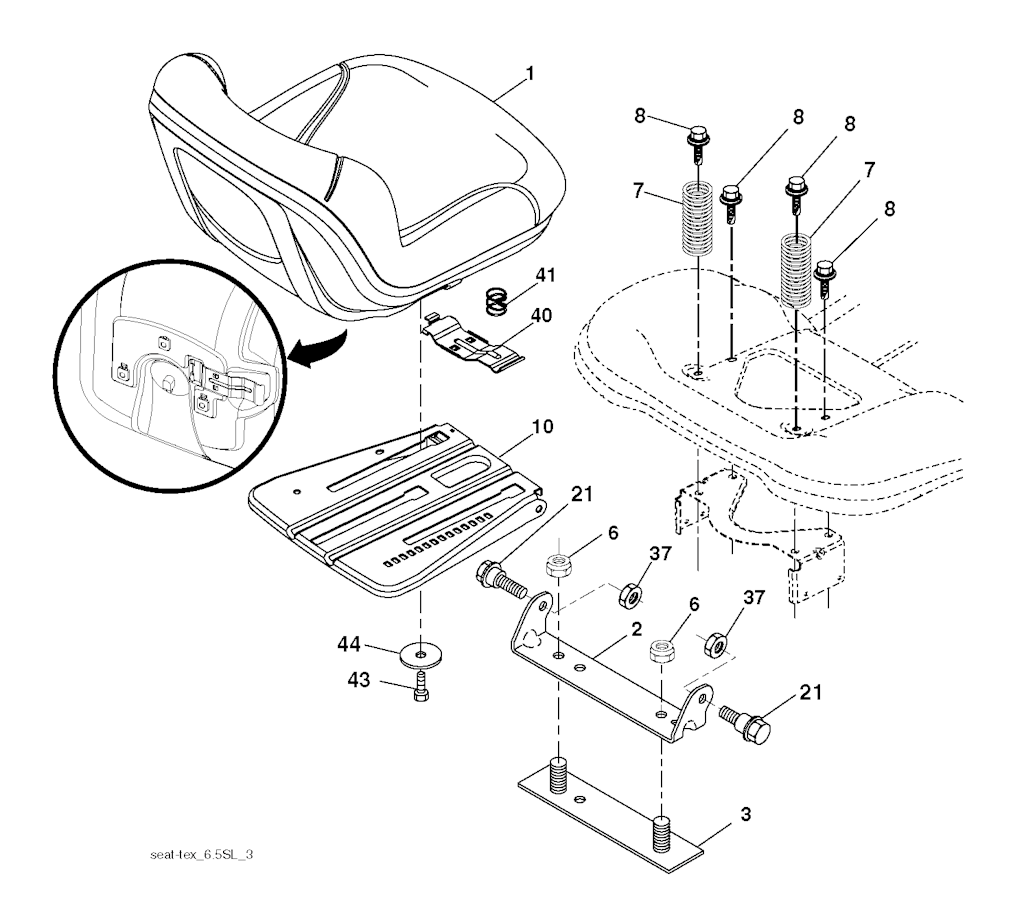 1
8
8
8
7
7
8
41
40
10
21
6
37
6
37
2
21
44
43
3
seat-tex_6.5SL_3