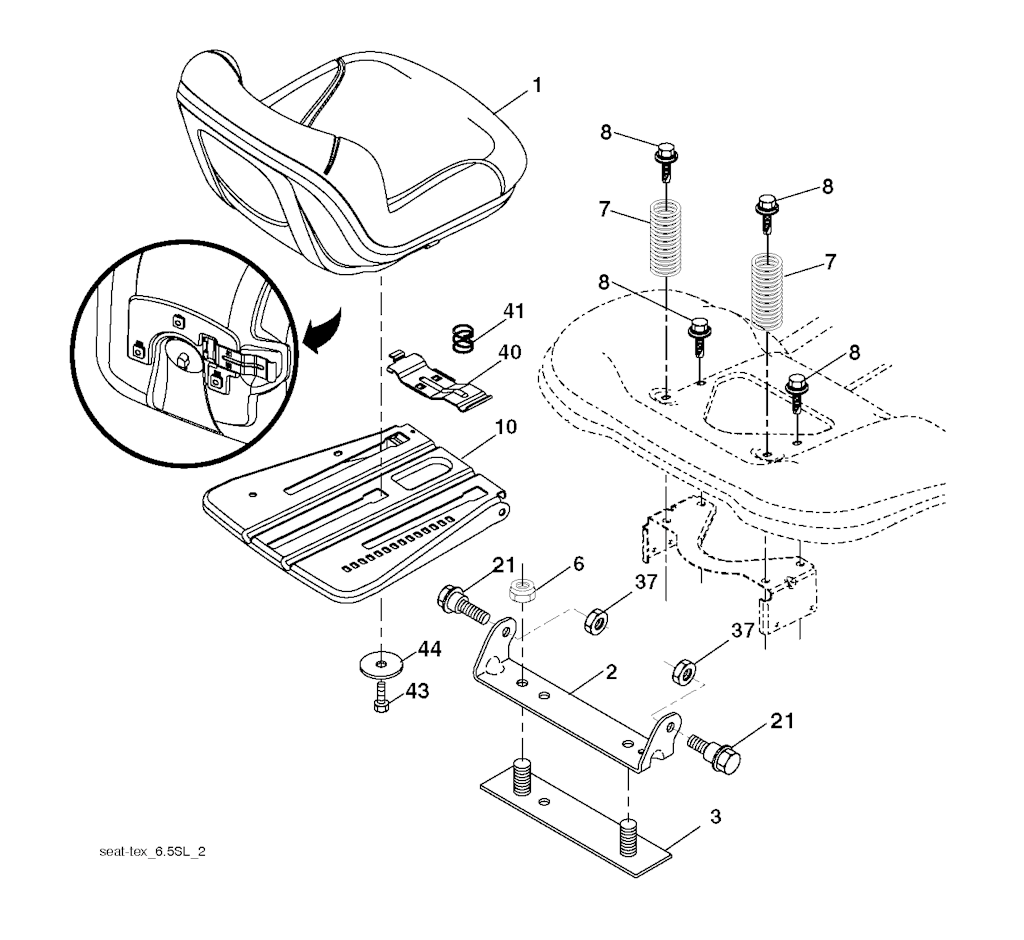 1
8
8
7
7
8
8
41
40
10
21
6
37
37
44
43
2
21
3
seat-tex_6.5SL_2