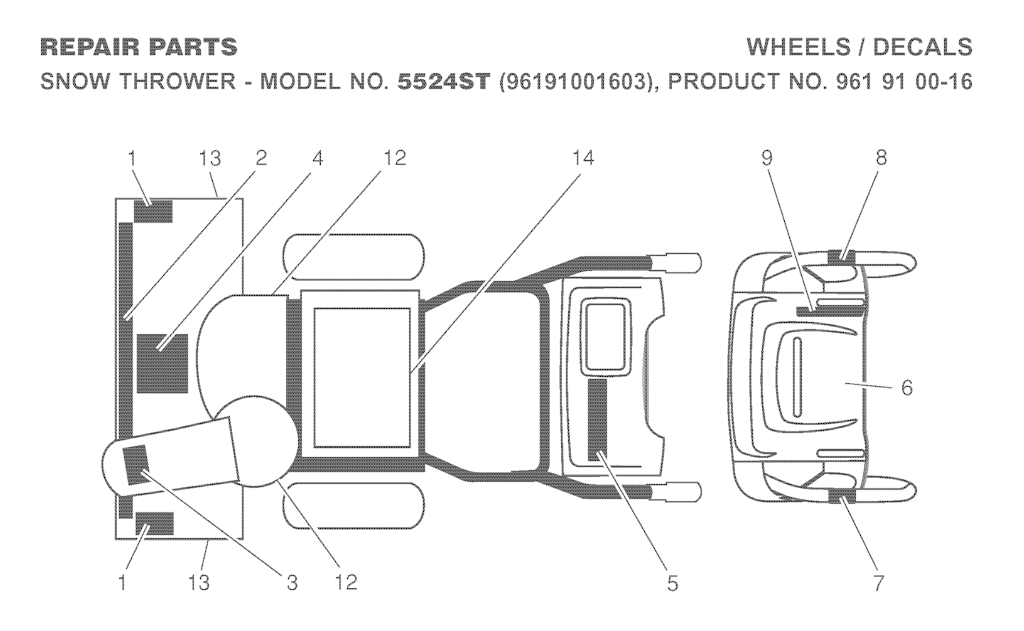 REPAIR PARTS

WHEELS / DECALS

SNOW THROWER - MODEL NO. 5524ST (96191001603), PRODUCT NO. 961 91 00-16

1 13 2 4 12 14 9 8

6

1 13 3 12 5 7