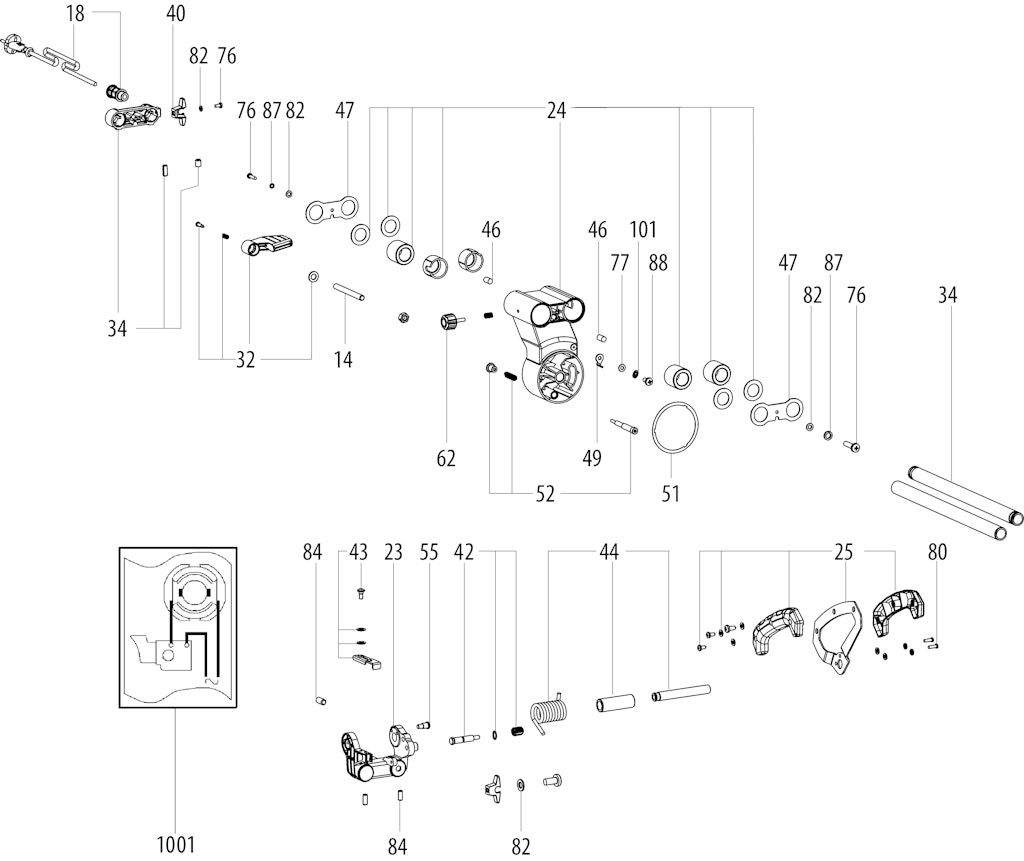 18
40
82
76
76
87
82
47
24
46
46
101
77
88
47
87
82
76
34
34
32
14
62
49
52
51
84
43
23
55
42
44
25
80
1001
84
82