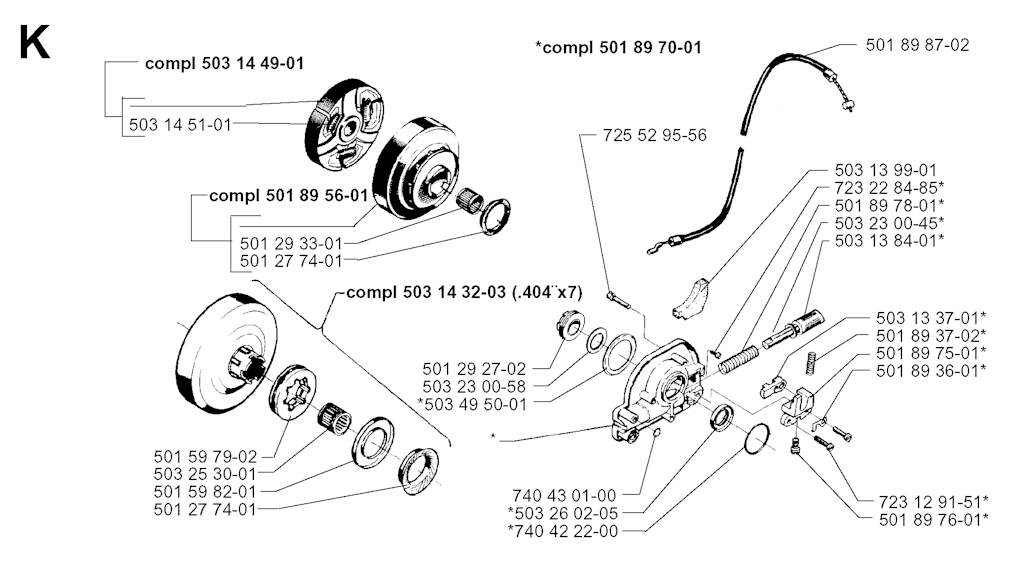 K

compl 503 14 49-01

503 14 51-01

compl 501 89 56-01

501 29 33-01

501 27 74-01

compl 503 14 32-03 (.404¨x7)

501 59 79-02

503 25 30-01

501 59 82-01

501 27 74-01

*compl 501 89 70-01

501 89 87-02

725 52 95-56

503 13 99-01

723 22 84-85*

501 89 78-01*

503 23 00-45*

503 13 84-01*

503 13 37-01*

501 89 37-02*

501 89 75-01*

501 89 36-01*

501 29 27-02

503 23 00-58

*503 49 50-01

*

740 43 01-00

*503 26 02-05

*740 42 22-00

723 12 91-51*

501 89 76-01*