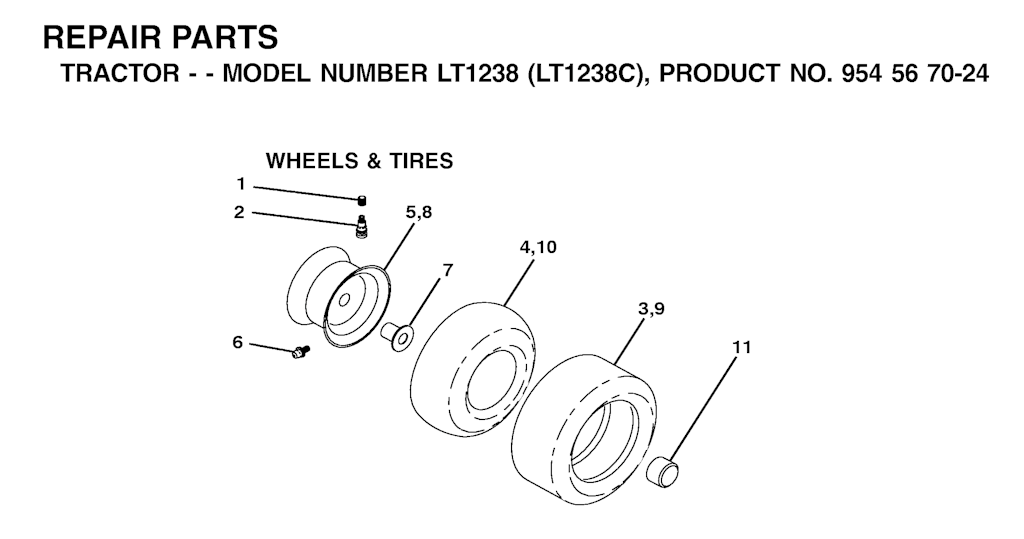 REPAIR PARTS
TRACTOR - - MODEL NUMBER LT1238 (LT1238C), PRODUCT NO. 954 56 70-24

WHEELS & TIRES

1
2
5,8
7
4,10
3,9
6
11