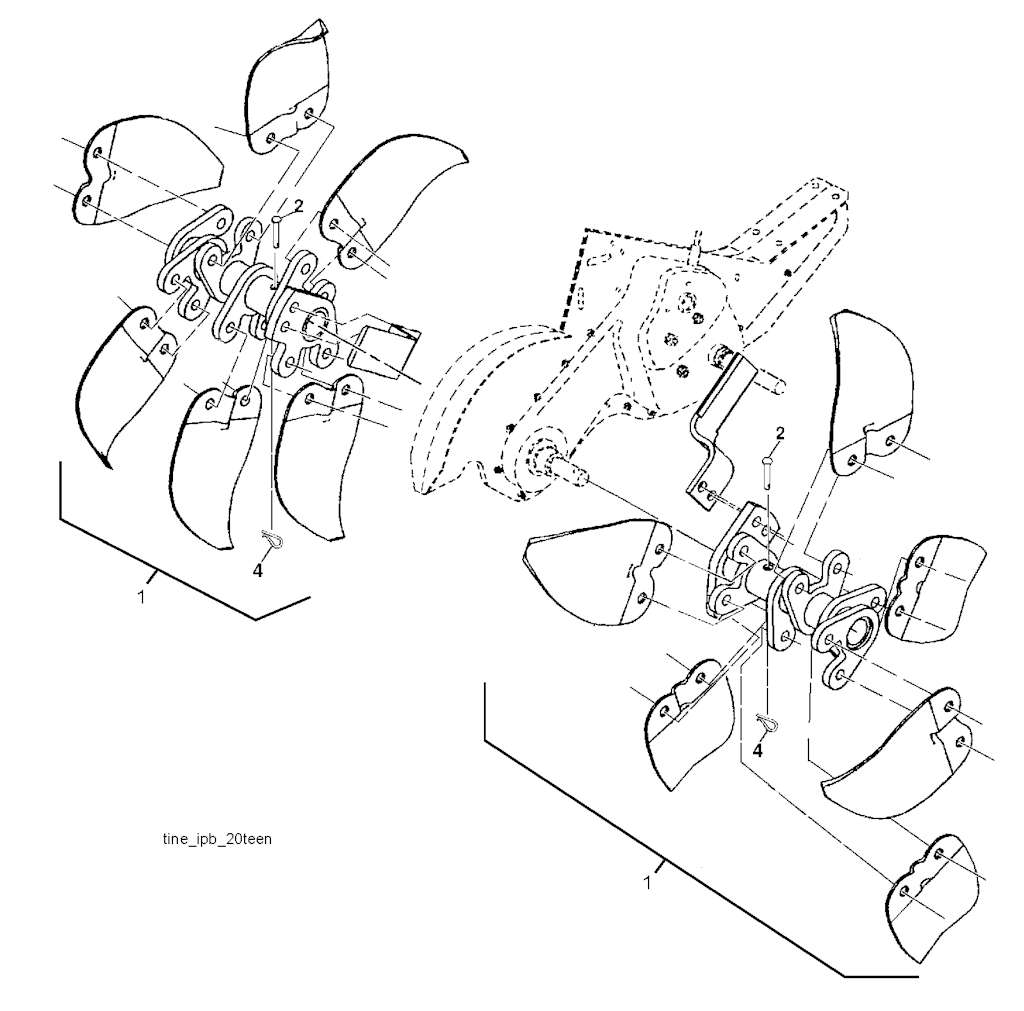 2

4

1

2

4

tine_ipb_20teen

1