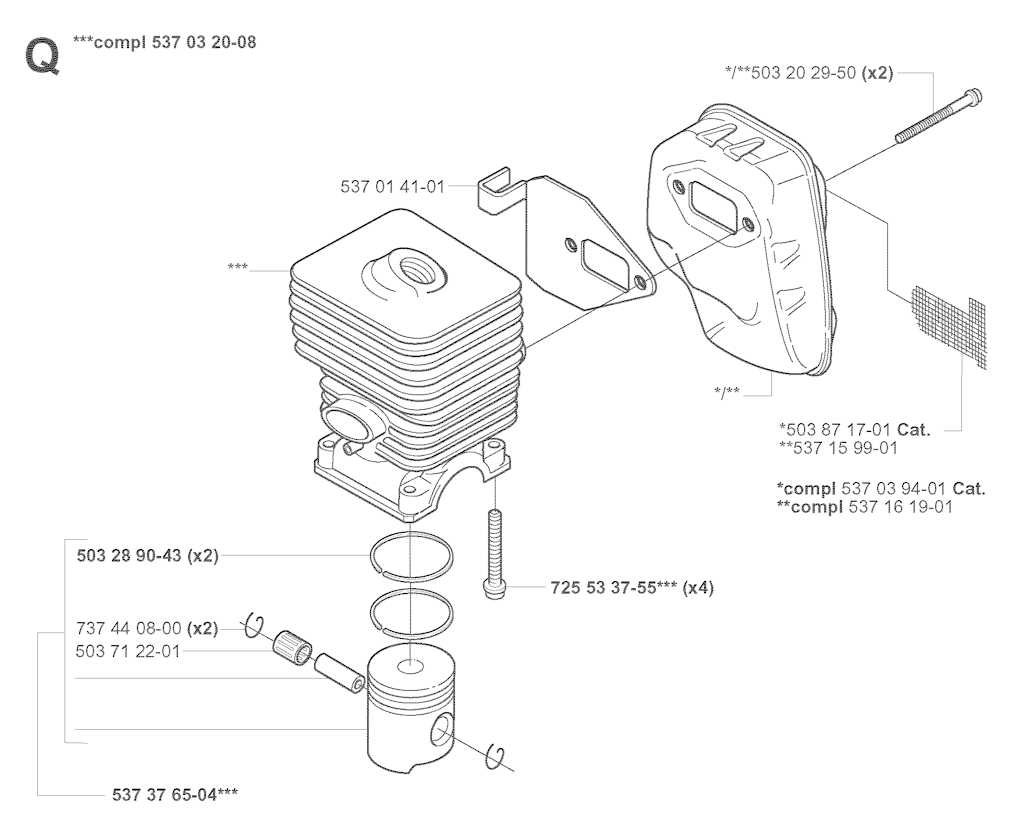 Q ***compl 537 03 20-08

*/**503 20 29-50 (x2)

537 01 41-01

***

*/**

*503 87 17-01 Cat.
**537 15 99-01

*compl 537 03 94-01 Cat.
**compl 537 16 19-01

503 28 90-43 (x2)

725 53 37-55*** (x4)

737 44 08-00 (x2)
503 71 22-01

537 37 65-04***