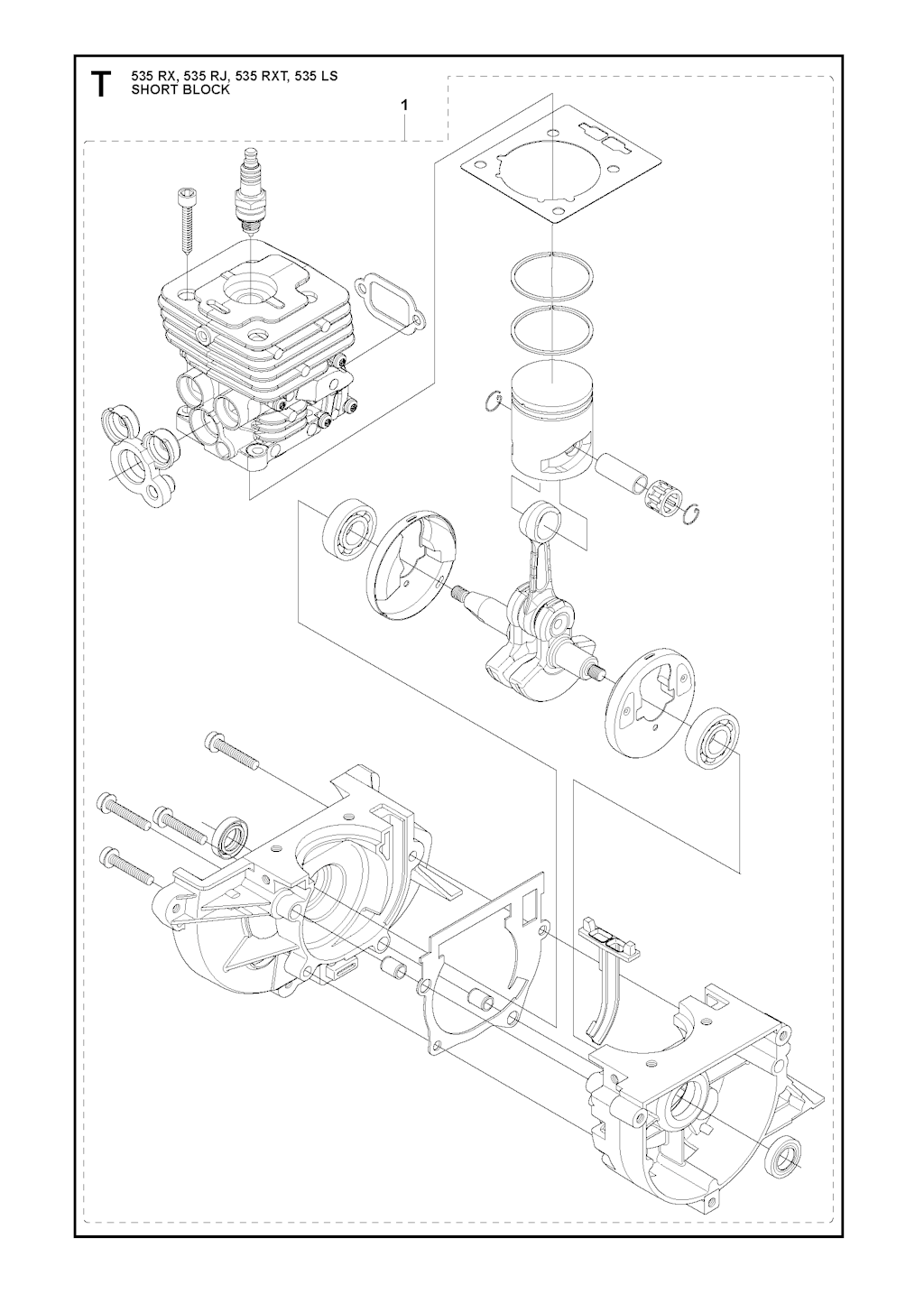 T
535 RX, 535 RJ, 535 RXT, 535 LS
SHORT BLOCK

1