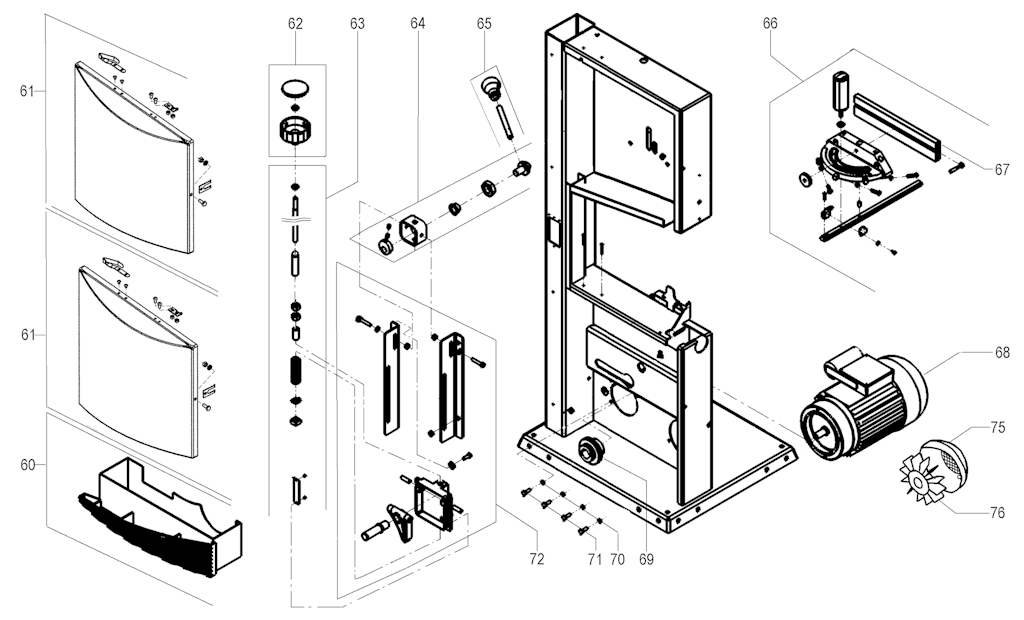 62
63
64
65
66
61
67
61
68
60
75
76
72
71
70
69