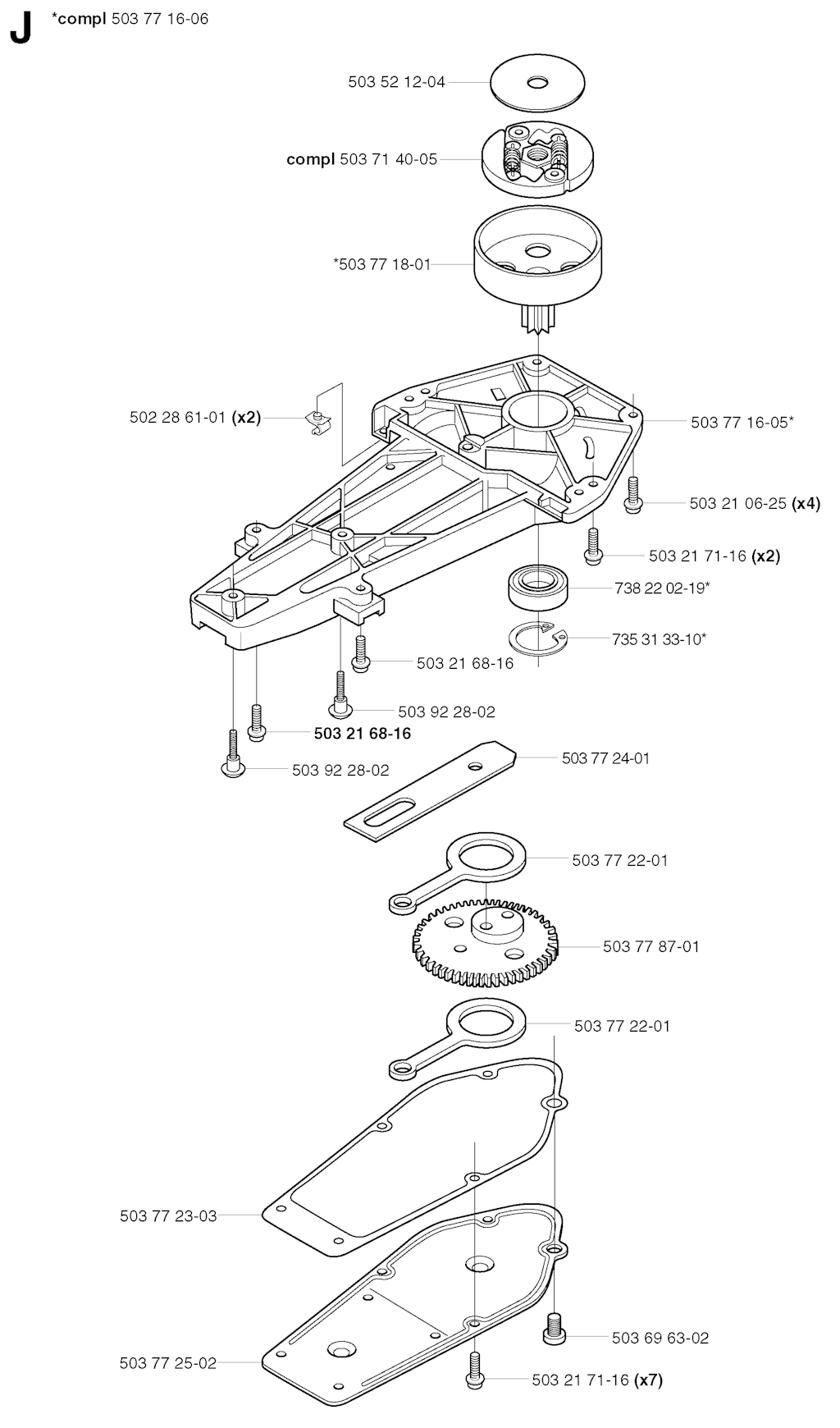 J *compl 503 77 16-06

503 52 12-04

compl 503 71 40-05

*503 77 18-01

502 28 61-01 (x2)

503 77 16-05*

503 21 06-25 (x4)

503 21 71-16 (x2)

738 22 02-19*

735 31 33-10*

503 21 68-16

503 92 28-02

503 21 68-16

503 92 28-02

503 77 24-01

503 77 22-01

503 77 87-01

503 77 22-01

503 77 23-03

503 69 63-02

503 77 25-02

503 21 71-16 (x7)