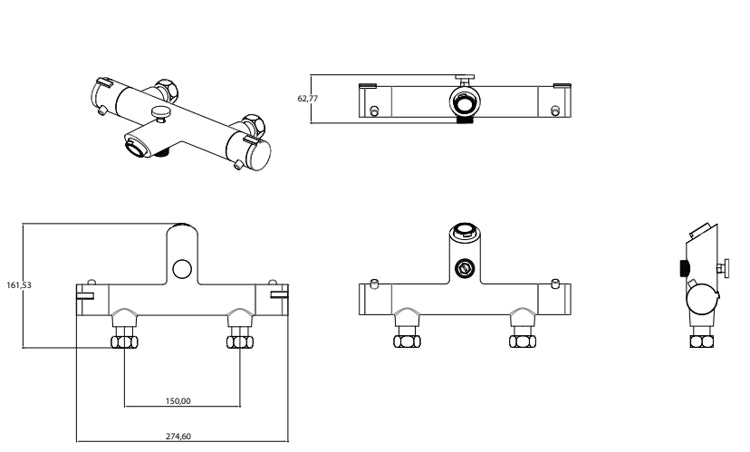 62,77

161,53

150,00

274,60