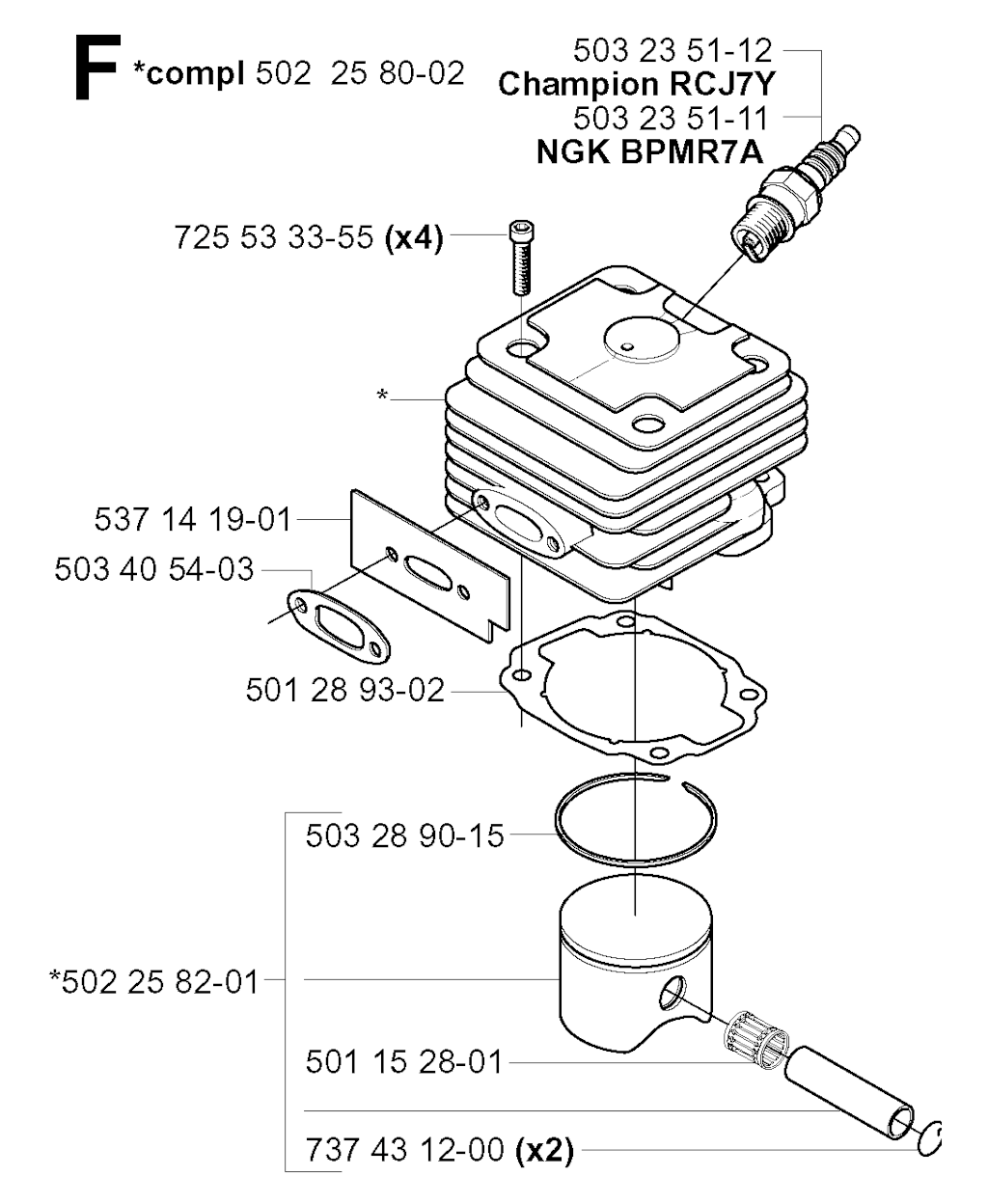 F *compl 502 25 80-02

503 23 51-12
Champion RCJ7Y
503 23 51-11
NGK BPMR7A

725 53 33-55 (x4)

*

537 14 19-01

503 40 54-03

501 28 93-02

503 28 90-15

*502 25 82-01

501 15 28-01

737 43 12-00 (x2)