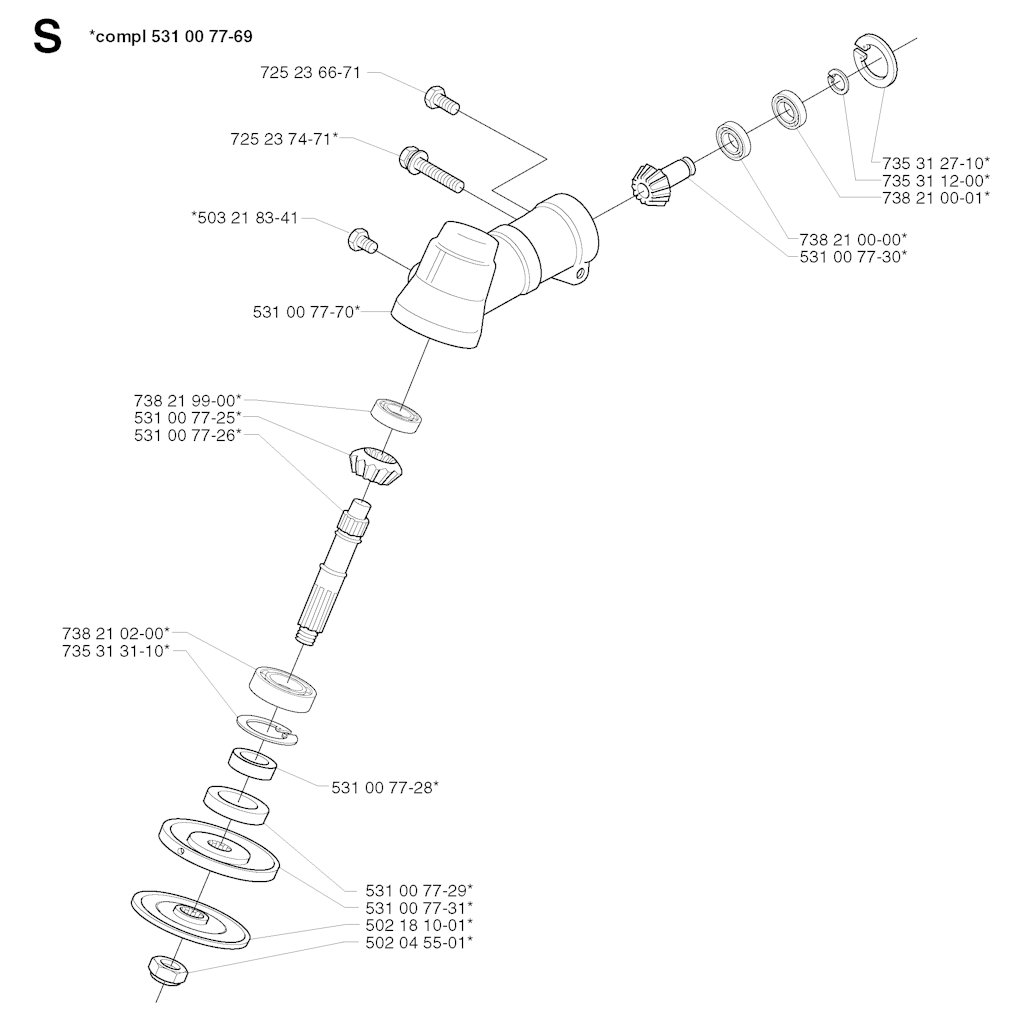 S *compl 531 00 77-69

725 23 66-71

725 23 74-71*

*503 21 83-41

531 00 77-70*

735 31 27-10*
735 31 12-00*
738 21 00-01*

738 21 00-00*
531 00 77-30*

738 21 99-00*
531 00 77-25*
531 00 77-26*

738 21 02-00*
735 31 31-10*

531 00 77-28*

531 00 77-29*
531 00 77-31*
502 18 10-01*
502 04 55-01*