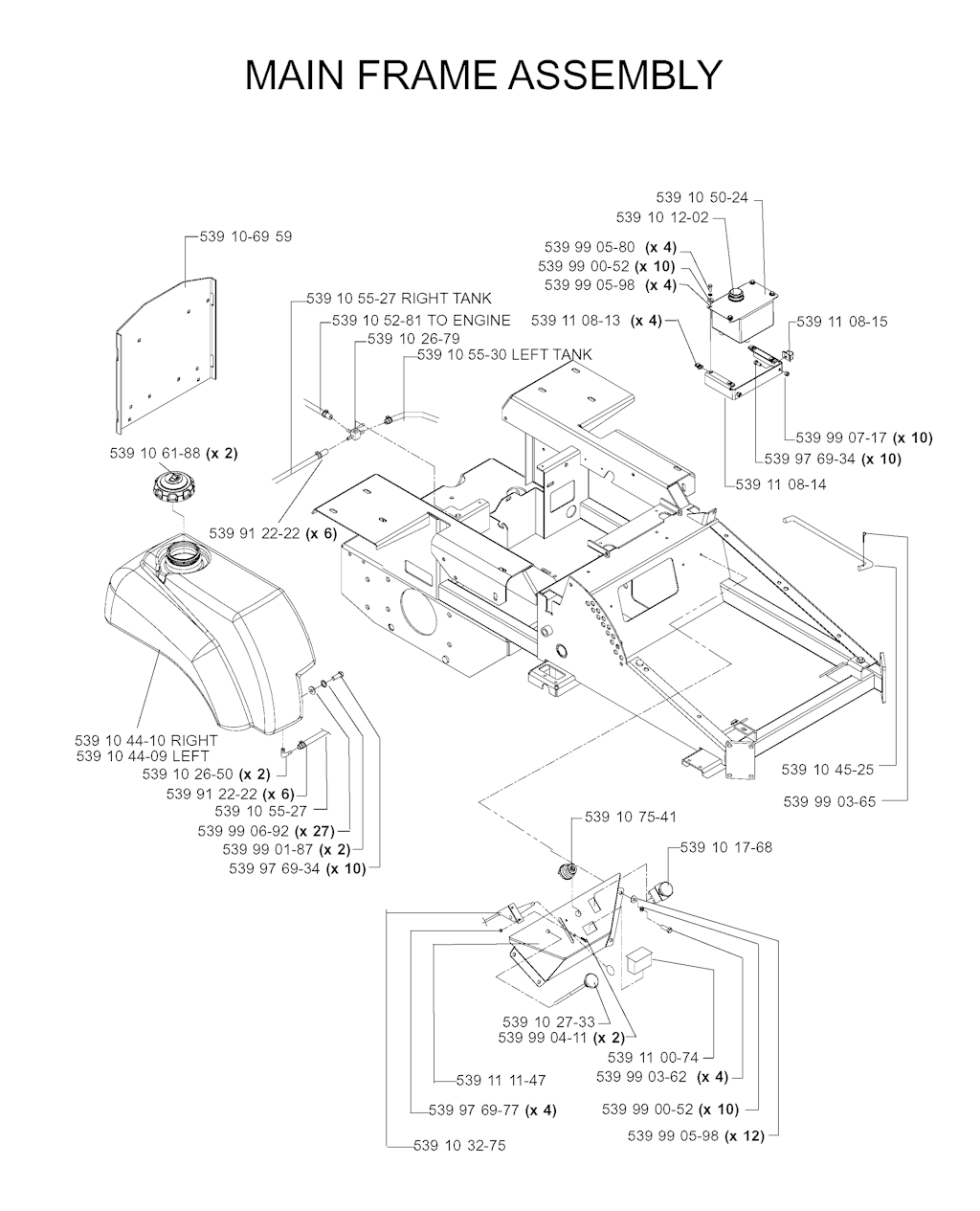 MAIN FRAME ASSEMBLY

539 10 50-24
539 10 12-02
539 99 05-80 (x 4)
539 99 00-52 (x 10)
539 99 05-98 (x 4)
539 11 08-13 (x 4)
539 11 08-15
539 99 07-17 (x 10)
539 97 69-34 (x 10)
539 11 08-14

539 10-69 59
539 10 55-27 RIGHT TANK
539 10 52-81 TO ENGINE
539 10 26-79
539 10 55-30 LEFT TANK
539 10 61-88 (x 2)
539 91 22-22 (x 6)

539 10 44-10 RIGHT
539 10 44-09 LEFT
539 10 26-50 (x 2)
539 91 22-22 (x 6)
539 10 55-27
539 99 06-92 (x 27)
539 99 01-87 (x 2)
539 97 69-34 (x 10)

539 10 45-25
539 99 03-65

539 10 75-41
539 10 17-68
539 10 27-33
539 99 04-11 (x 2)
539 11 00-74
539 99 03-62 (x 4)
539 11 11-47
539 97 69-77 (x 4)
539 99 00-52 (x 10)
539 99 05-98 (x 12)
539 10 32-75