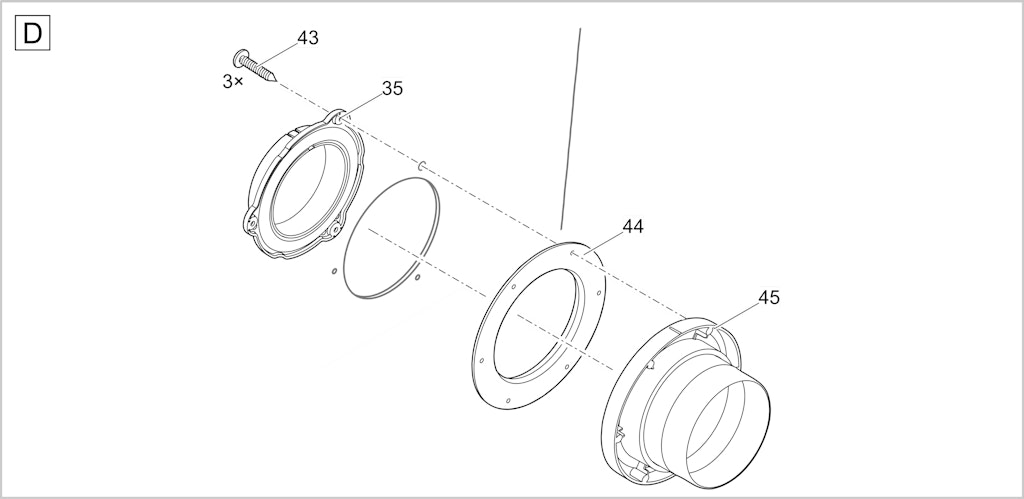 D
43
3×
35
44
45