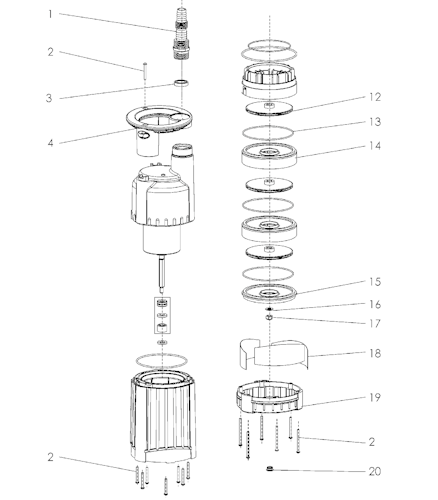 1
2
3
4
2
12
13
14
15
16
17
18
19
2
20