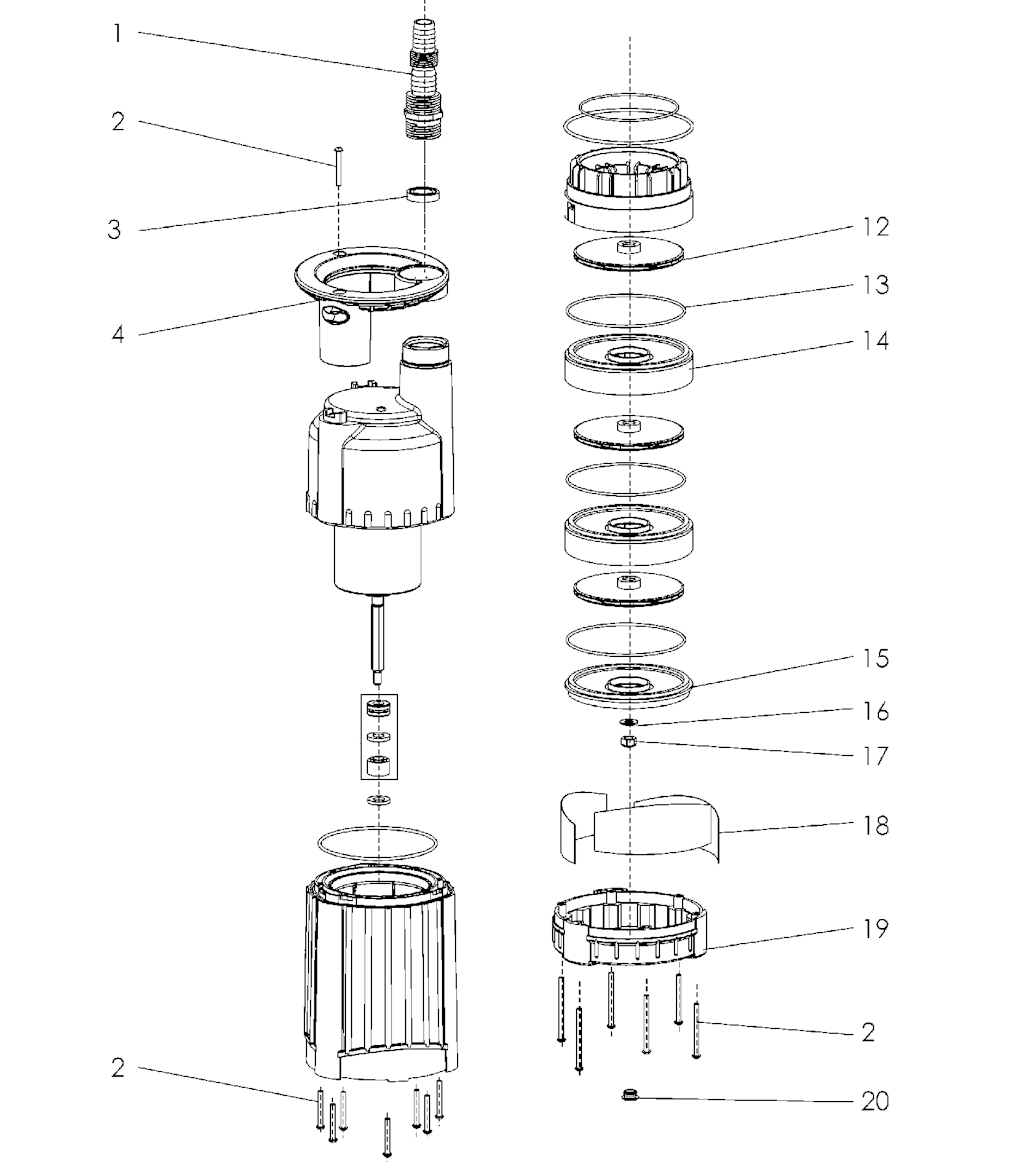 1
2
3
4
2
12
13
14
15
16
17
18
19
2
20