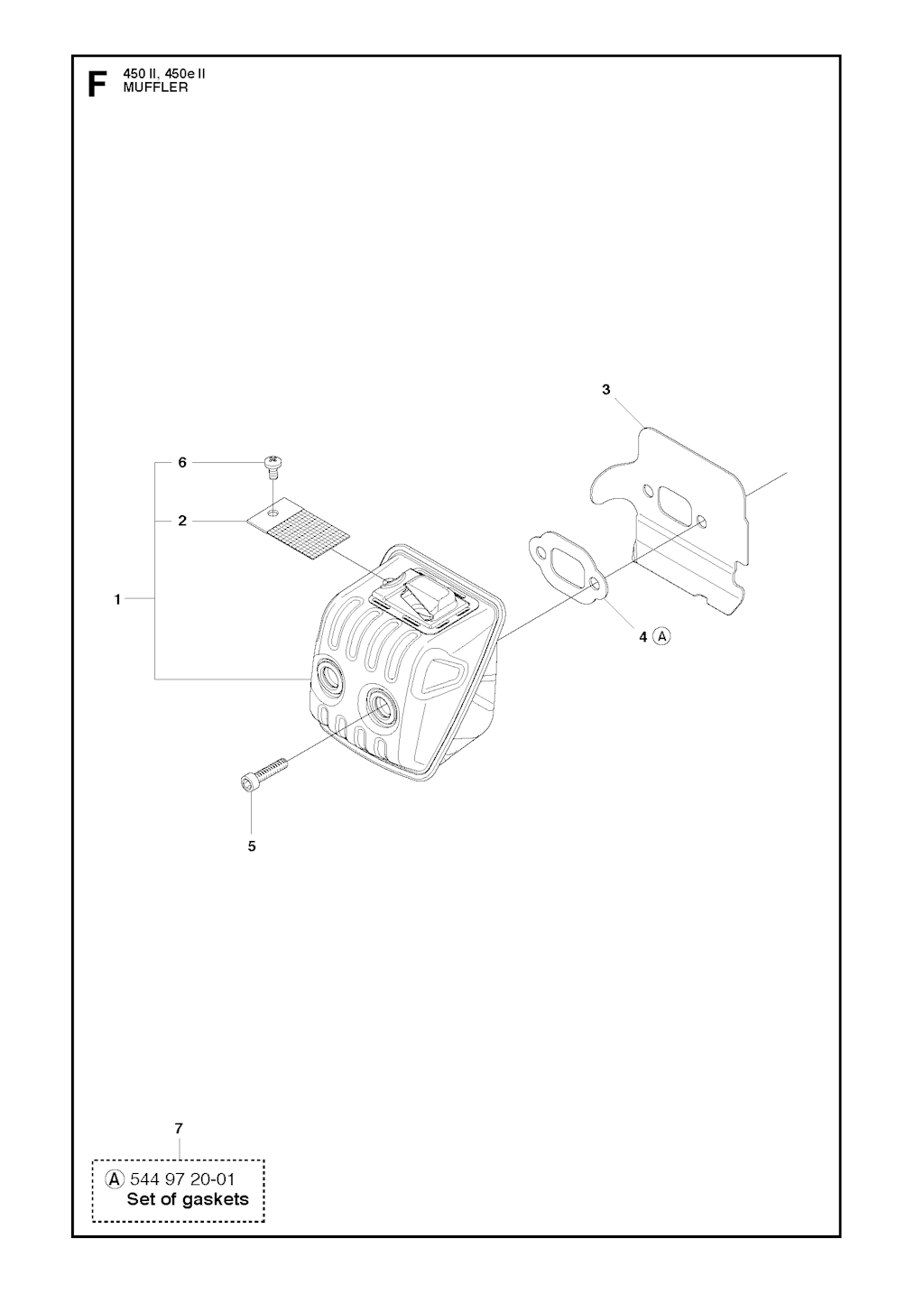 F 450 II, 450e II
MUFFLER

3

6

2

1

4 Ⓐ

5

7

Ⓐ 544 97 20-01
Set of gaskets