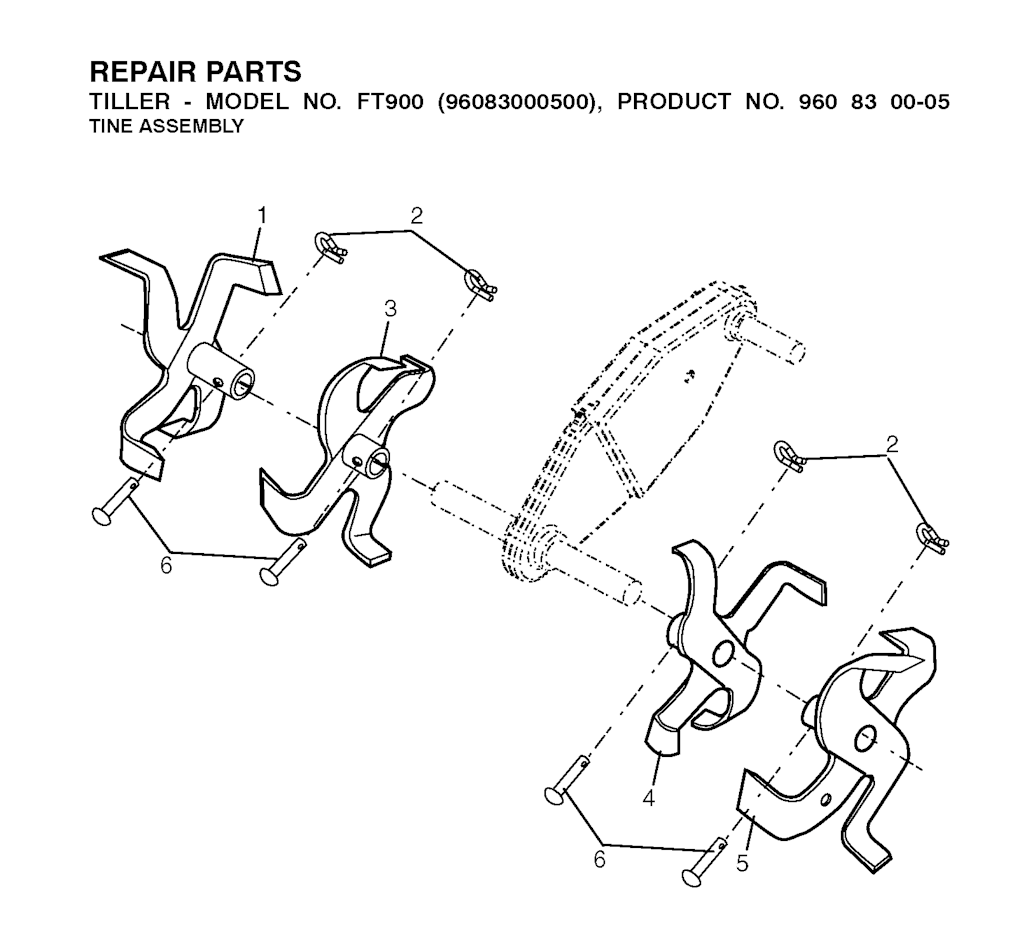 REPAIR PARTS
TILLER - MODEL NO. FT900 (96083000500), PRODUCT NO. 960 83 00-05
TINE ASSEMBLY

1
2
3
6
2
4
6
5