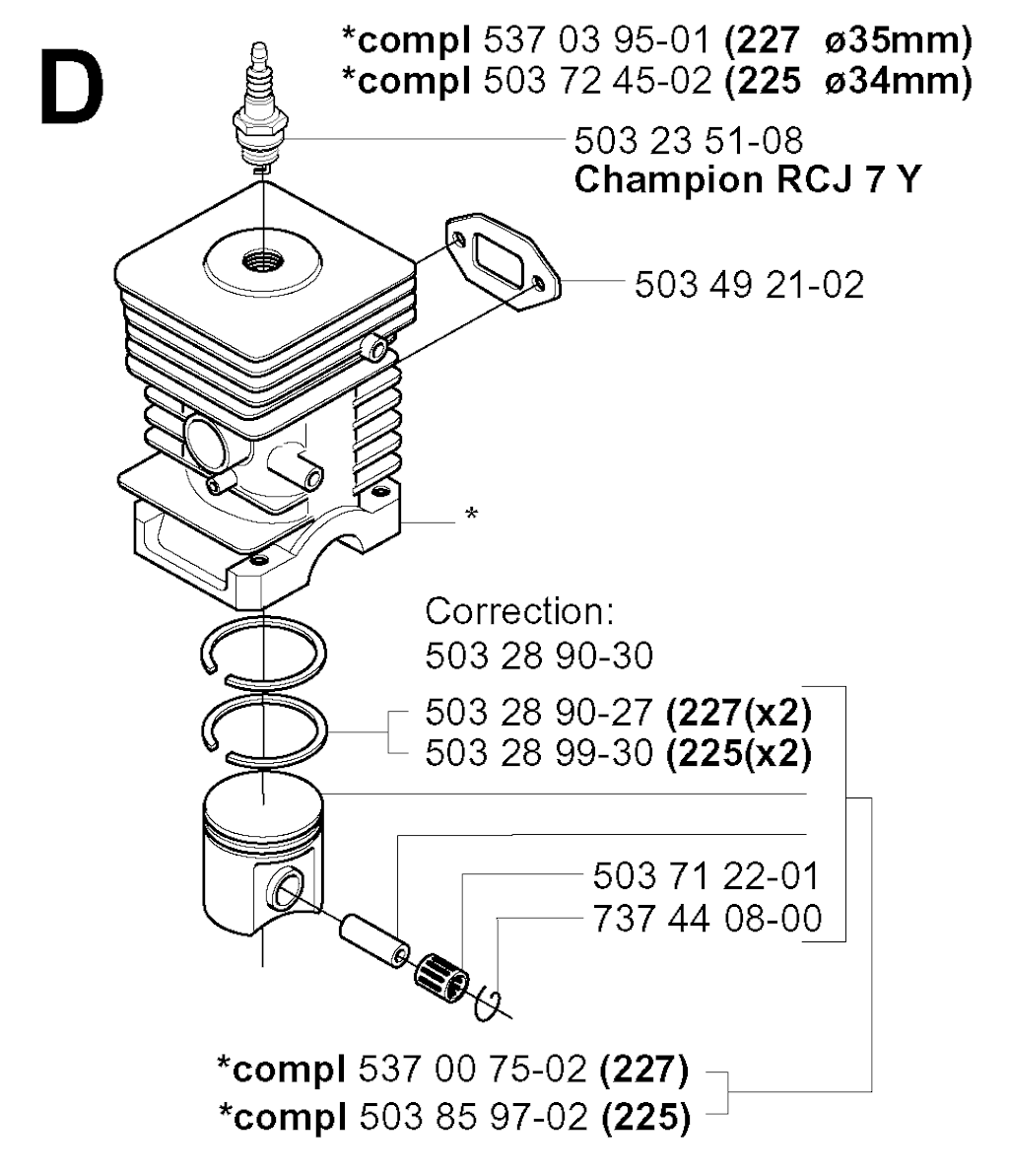 D

*compl 537 03 95-01 (227 ø35mm)
*compl 503 72 45-02 (225 ø34mm)

503 23 51-08
Champion RCJ 7 Y

503 49 21-02

*

Correction:
503 28 90-30

503 28 90-27 (227(x2)
503 28 99-30 (225(x2)

503 71 22-01
737 44 08-00

*compl 537 00 75-02 (227)
*compl 503 85 97-02 (225)