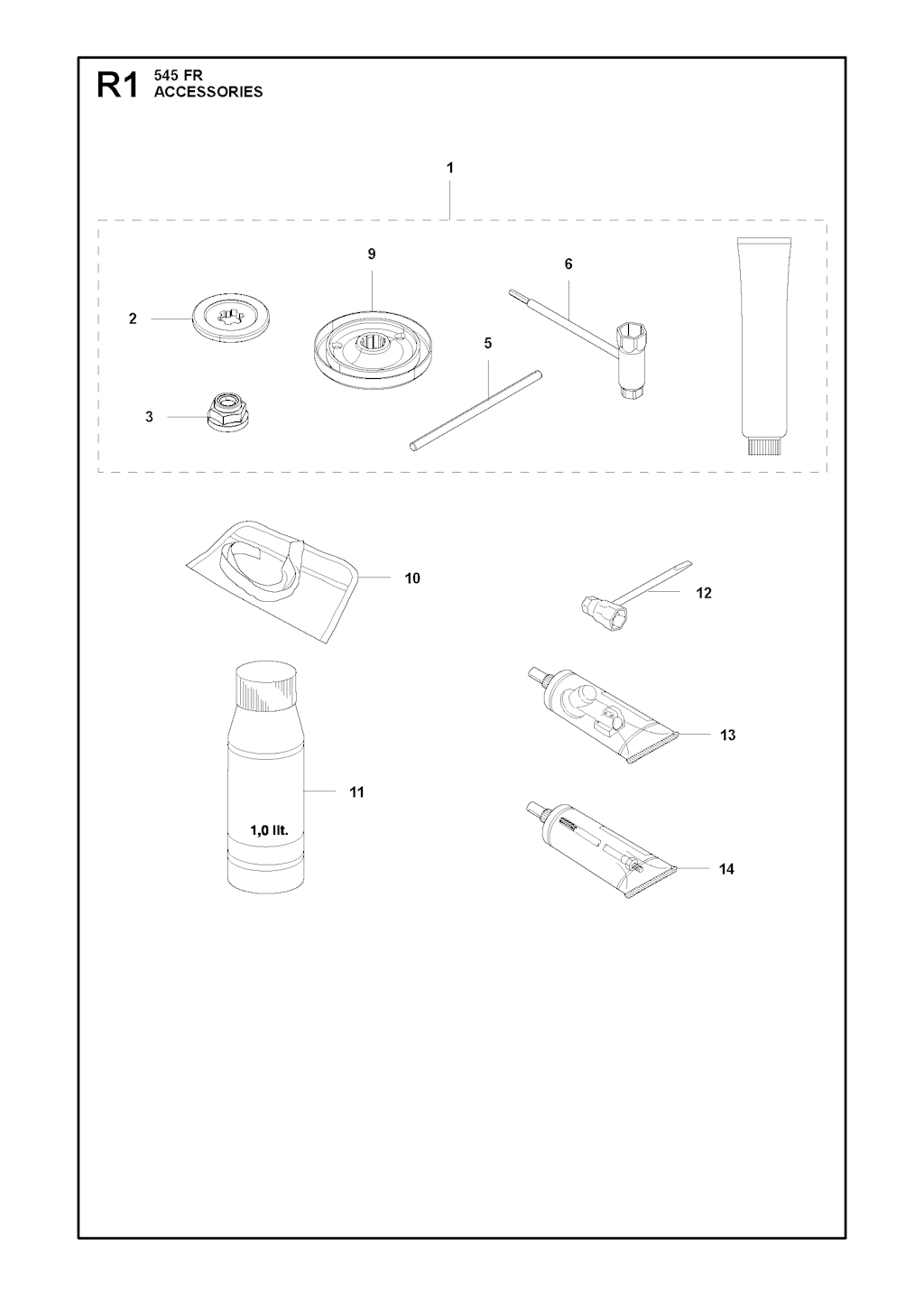 R1 545 FR
ACCESSORIES

1

9

6

2

5

3

10

12

13

11

1,0 lit.

14