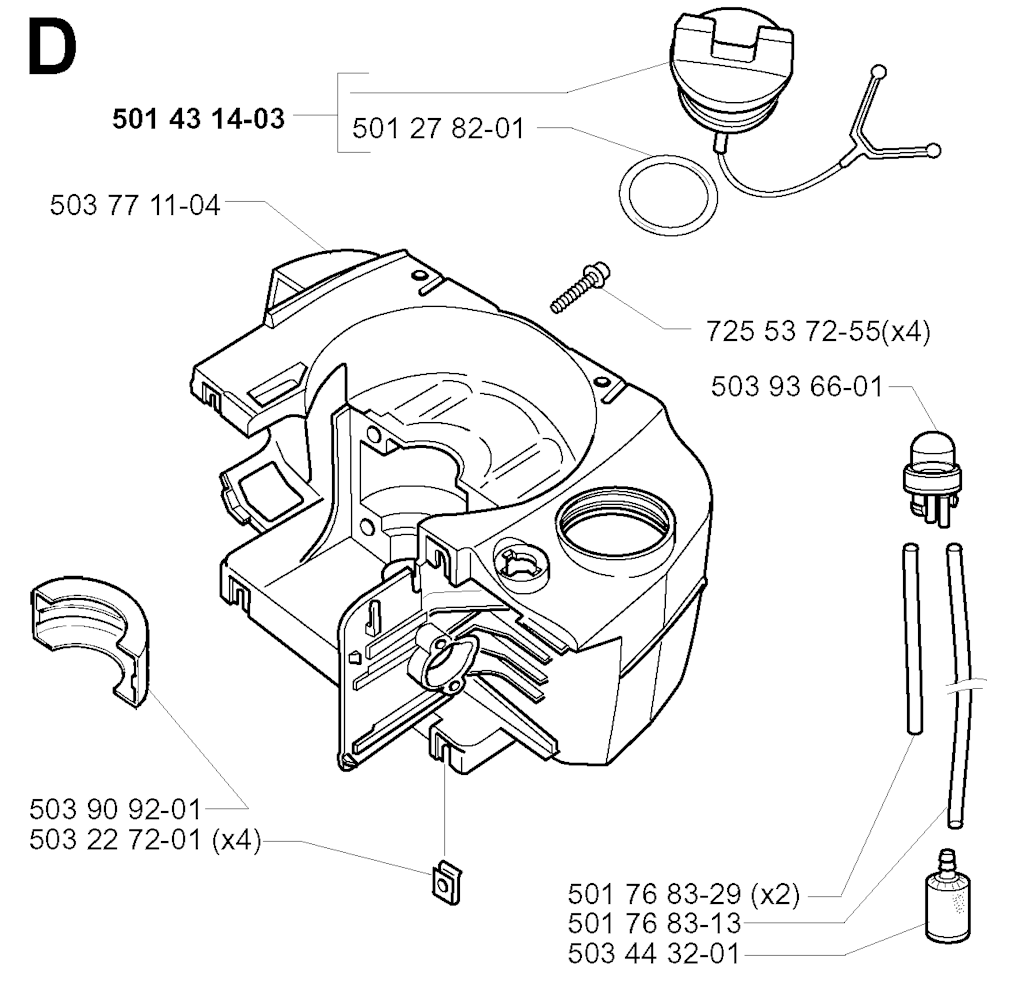 D

501 43 14-03

501 27 82-01

503 77 11-04

725 53 72-55(x4)

503 93 66-01

503 90 92-01
503 22 72-01 (x4)

501 76 83-29 (x2)
501 76 83-13
503 44 32-01