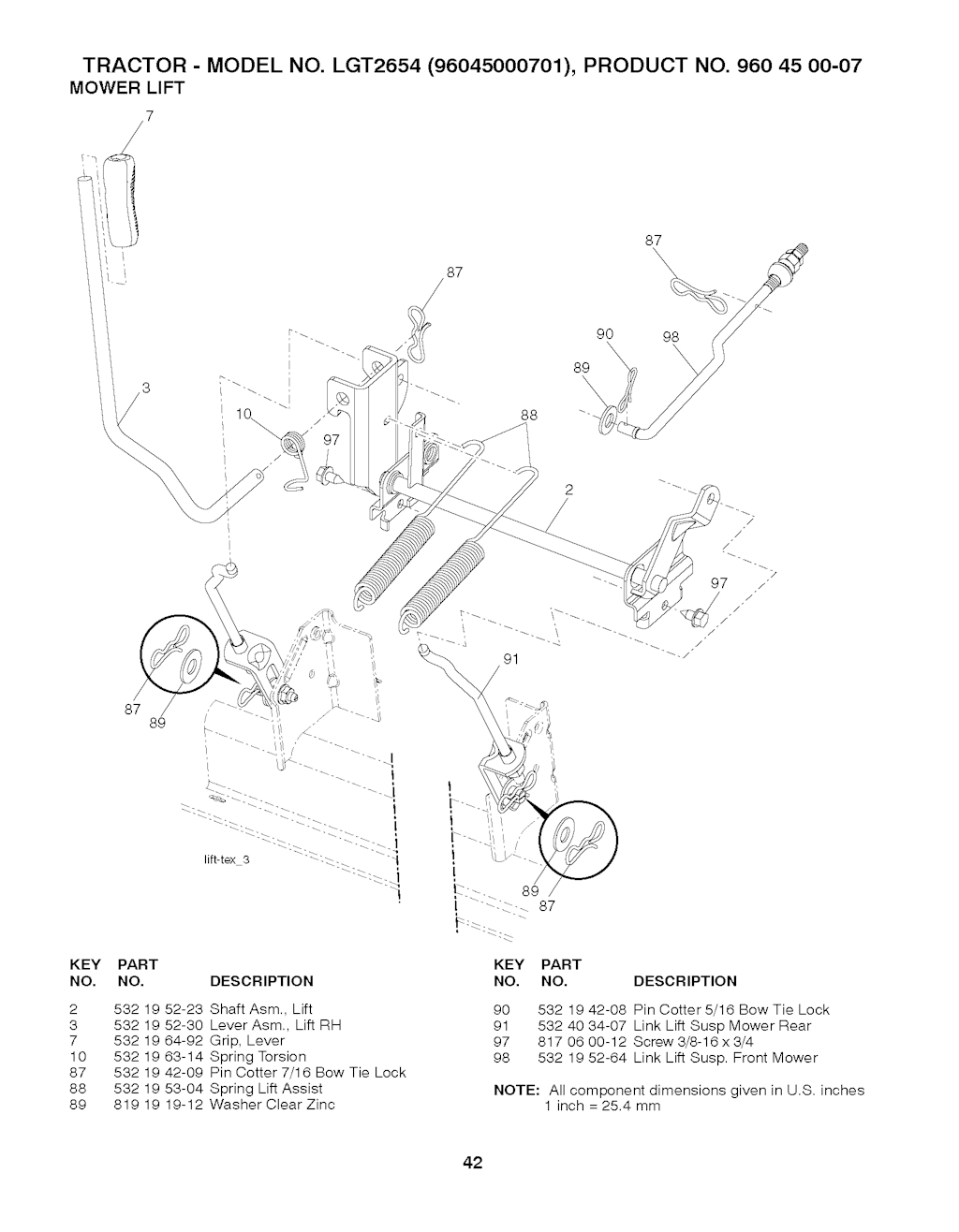 TRACTOR - MODEL NO. LGT2654 (96045000701), PRODUCT NO. 960 45 00-07
MOWER LIFT

7
87
87
90
98
89
3
10
97
88
2
97
91
87
89
lift-tex_3
89
87

| KEY NO. | PART NO. | DESCRIPTION |
|---|---|---|
| 2 | 532 19 52-23 | Shaft Asm., Lift |
| 3 | 532 19 52-30 | Lever Asm., Lift RH |
| 7 | 532 19 64-92 | Grip, Lever |
| 10 | 532 19 63-14 | Spring Torsion |
| 87 | 532 19 42-09 | Pin Cotter 7/16 Bow Tie Lock |
| 88 | 532 19 53-04 | Spring Lift Assist |
| 89 | 819 19 19-12 | Washer Clear Zinc |

| KEY NO. | PART NO. | DESCRIPTION |
|---|---|---|
| 90 | 532 19 42-08 | Pin Cotter 5/16 Bow Tie Lock |
| 91 | 532 40 34-07 | Link Lift Susp Mower Rear |
| 97 | 817 06 00-12 | Screw 3/8-16 x 3/4 |
| 98 | 532 19 52-64 | Link Lift Susp. Front Mower |

NOTE: All component dimensions given in U.S. inches 1 inch = 25.4 mm

42