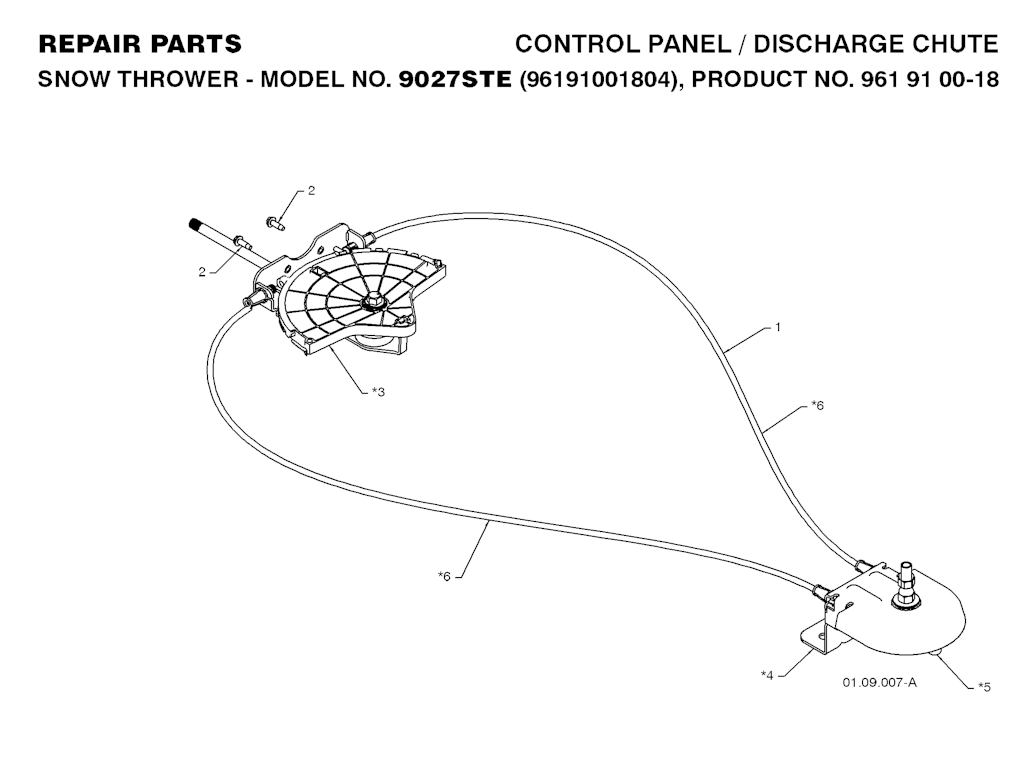 REPAIR PARTS CONTROL PANEL / DISCHARGE CHUTE
SNOW THROWER - MODEL NO. 9027STE (96191001804), PRODUCT NO. 961 91 00-18

2
2
*3
1
*6
*6
*4
01.09.007-A
*5