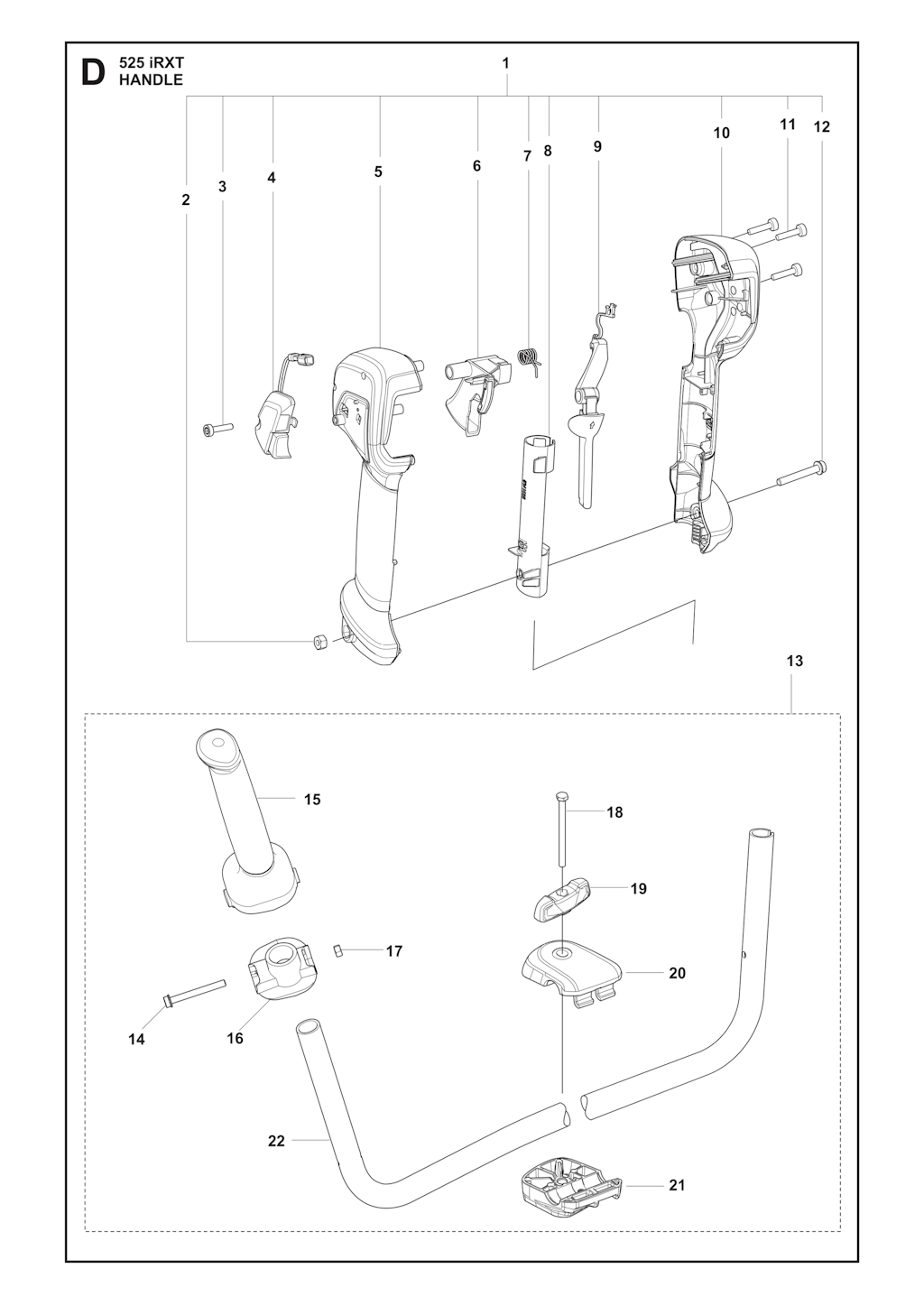 D 525 iRXT
HANDLE

1

2
3
4
5
6
7
8
9
10
11
12

13

15
18
19
17
20
14
16
22
21