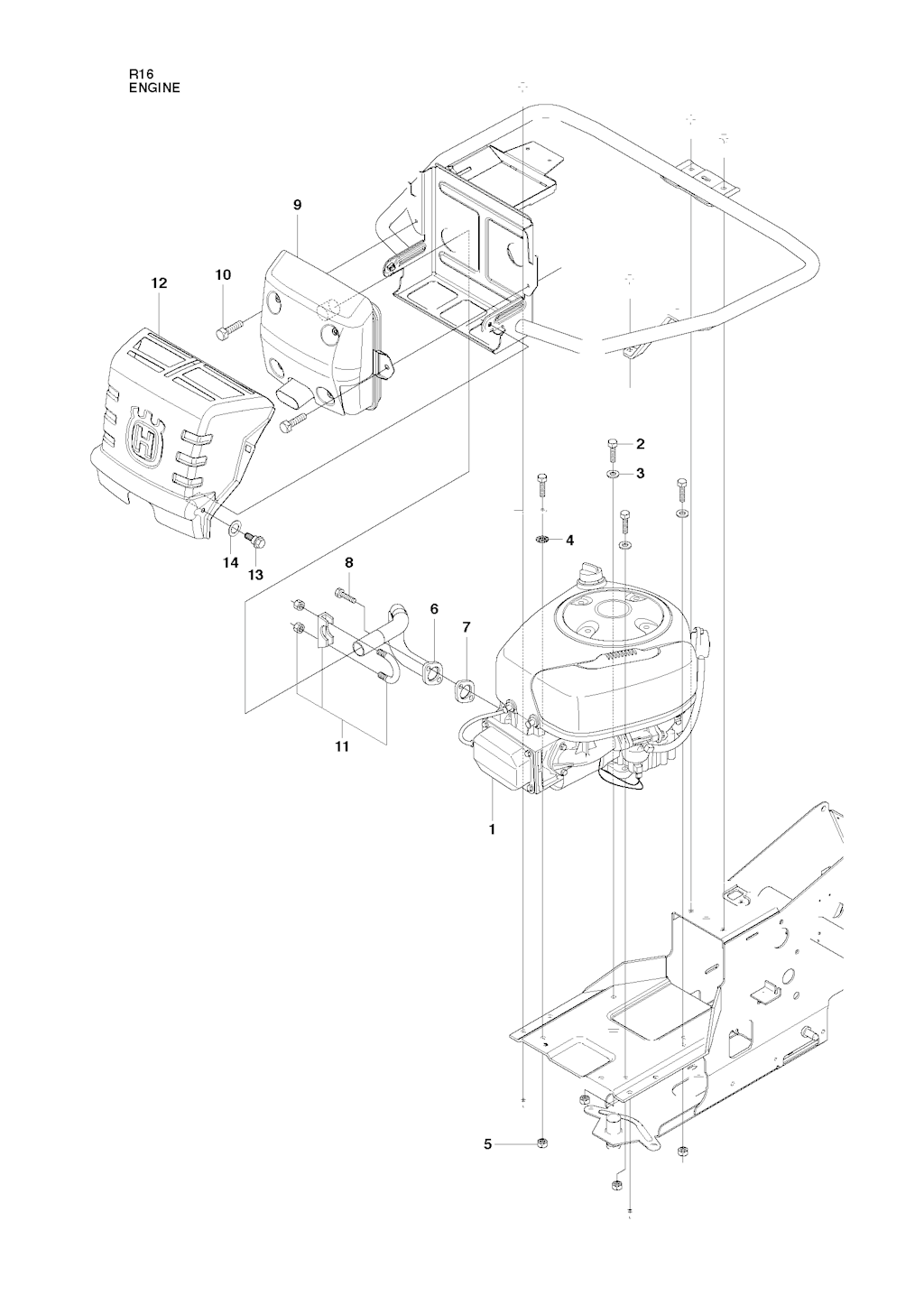 R16
ENGINE

9
12
10
2
3
4
14
13
8
6
7
11
1
5