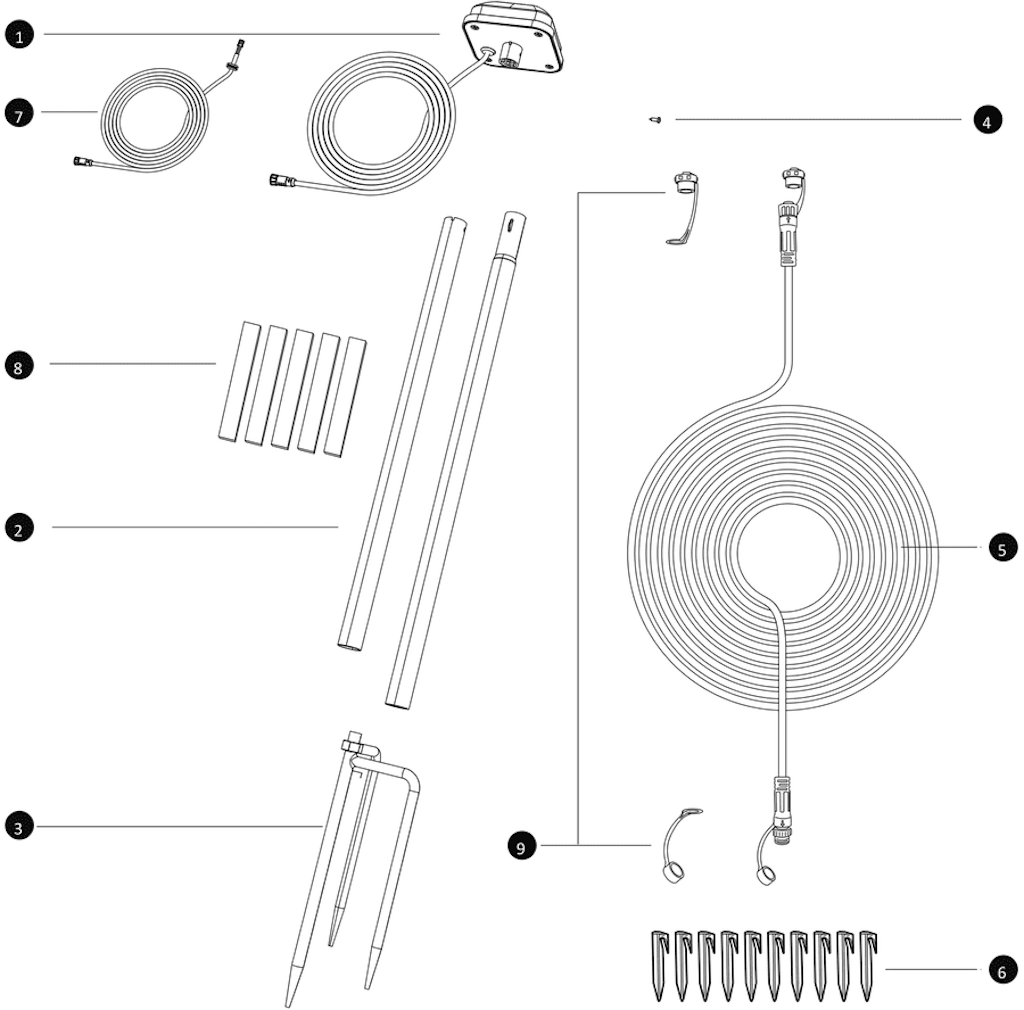 1
7
4
8
2
5
3
9
6