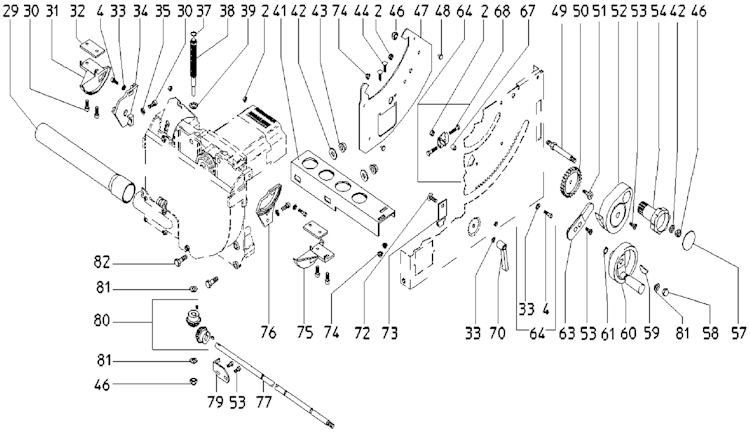 29 30 31 32 4 33 34 35 30 37 38 39 2 41 42 43 74 44 2 46 47 48 64 2 68 67 49 50 51 52 53 54 42 46

82
81
80
81
46

79 53 77

76 75 74 72 73

33 70 64 33 4 63 53 61 60 59 81 58 57