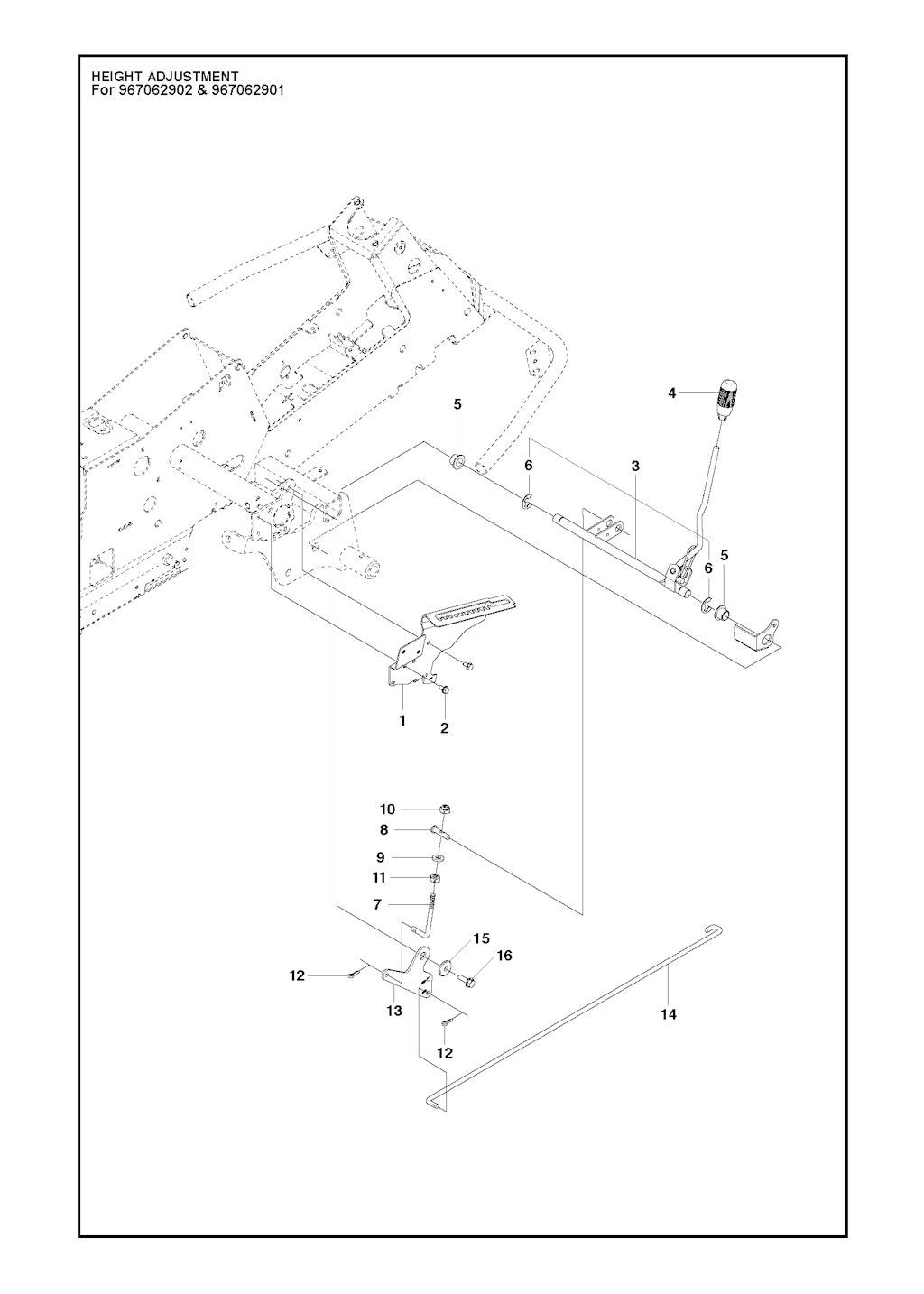 HEIGHT ADJUSTMENT
For 967062902 & 967062901

4
5
6
3
6
5
1
2
10
8
9
11
7
15
16
12
13
12
14