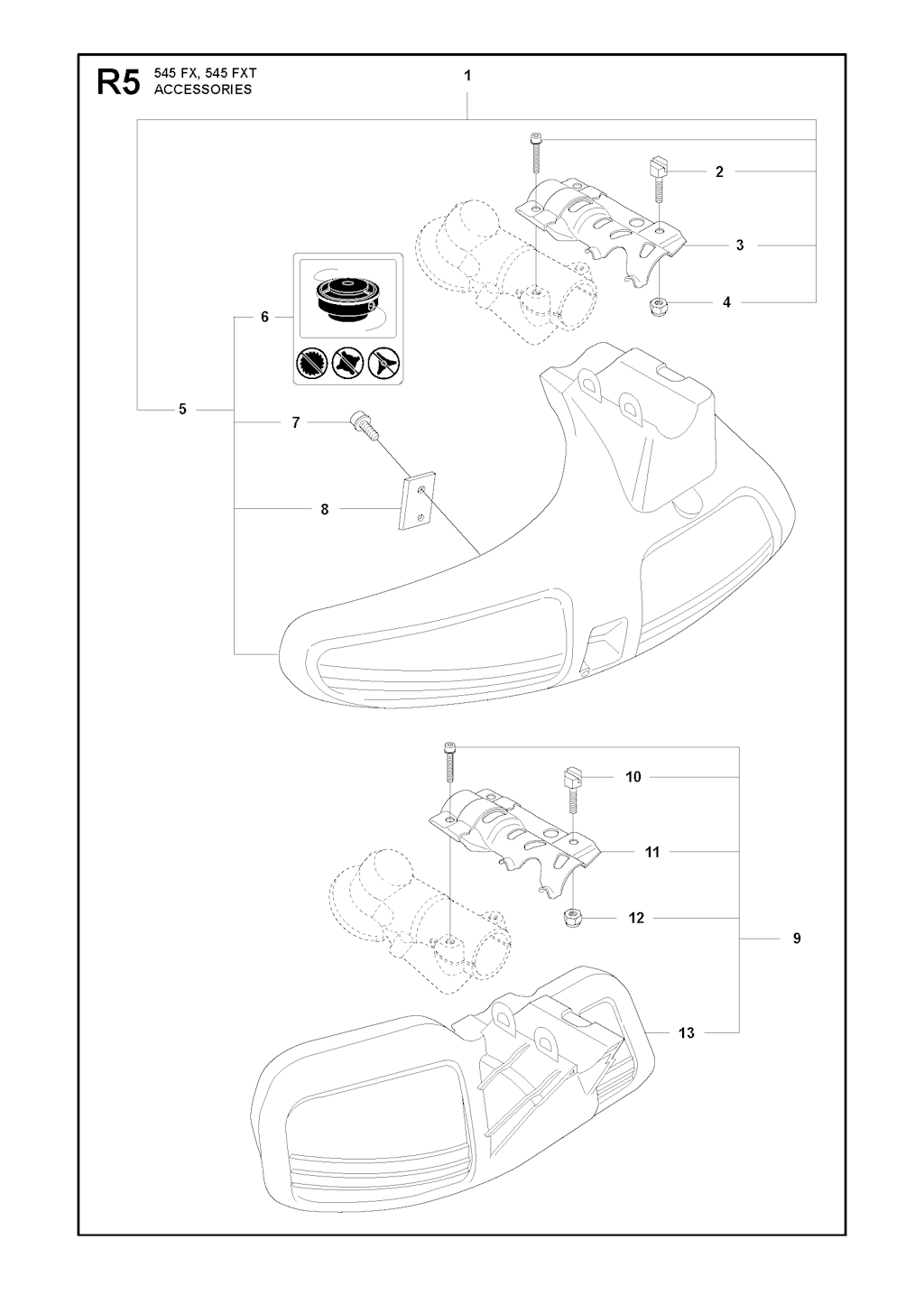 R5 545 FX, 545 FXT
ACCESSORIES

1

2

3

4

6

5

7

8

10

11

12

9

13