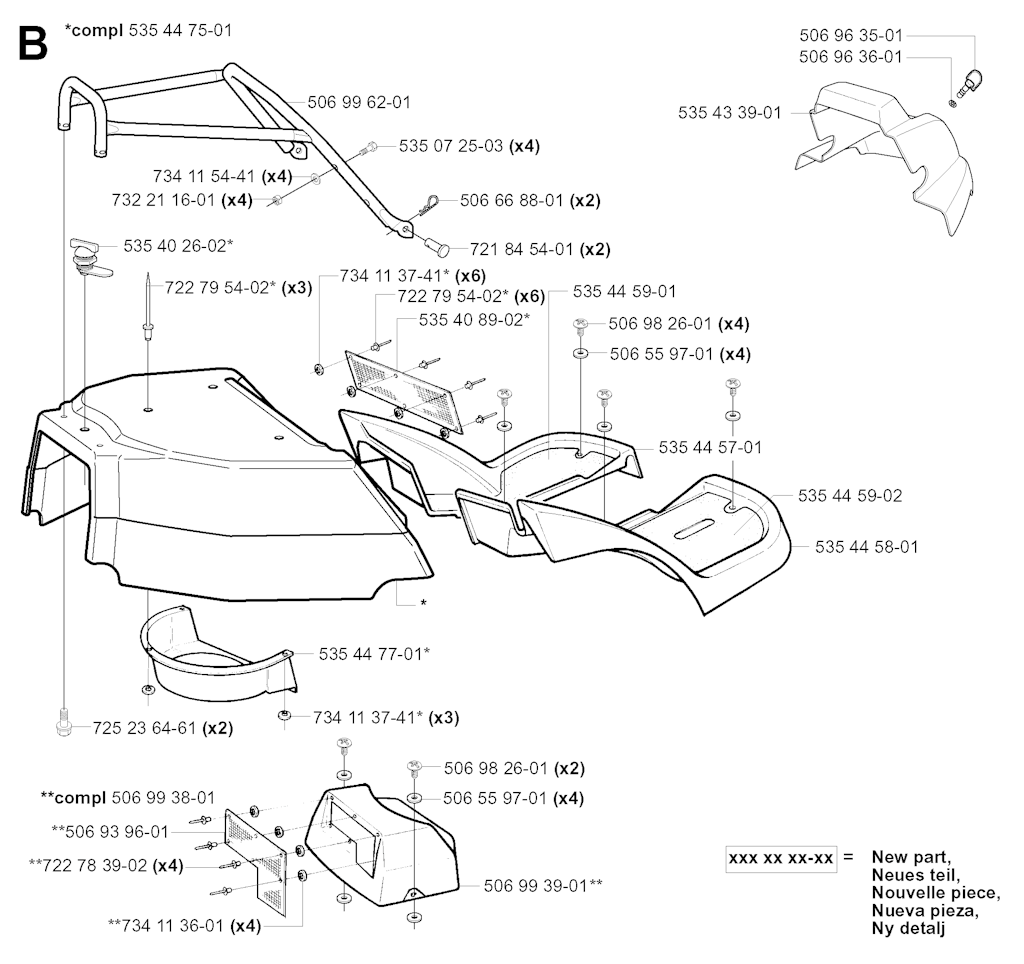 B

*compl 535 44 75-01

506 99 62-01

535 07 25-03 (x4)

734 11 54-41 (x4)

732 21 16-01 (x4)

506 66 88-01 (x2)

721 84 54-01 (x2)

535 40 26-02*

722 79 54-02* (x3)

734 11 37-41* (x6)

722 79 54-02* (x6)

535 40 89-02*

535 44 59-01

506 98 26-01 (x4)

506 55 97-01 (x4)

535 44 57-01

535 44 59-02

535 44 58-01

*

535 44 77-01*

734 11 37-41* (x3)

725 23 64-61 (x2)

506 96 35-01

506 96 36-01

535 43 39-01

**compl 506 99 38-01

**506 93 96-01

**722 78 39-02 (x4)

**734 11 36-01 (x4)

506 98 26-01 (x2)

506 55 97-01 (x4)

506 99 39-01**

xxx xx xx-xx = New part, Neues teil, Nouvelle piece, Nueva pieza, Ny detalj