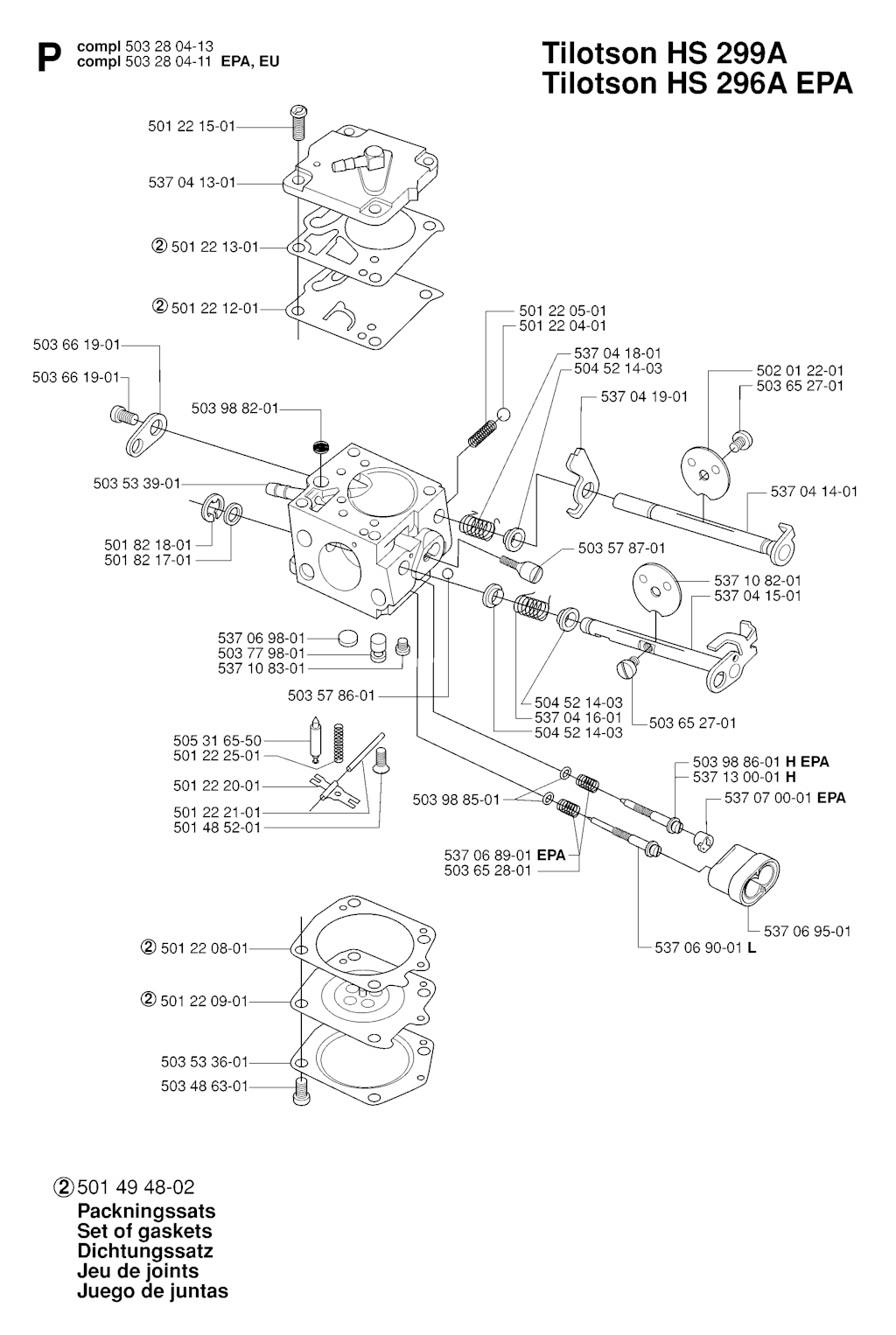 P compl 503 28 04-13
compl 503 28 04-11 EPA, EU

Tilotson HS 299A
Tilotson HS 296A EPA

501 22 15-01
537 04 13-01
② 501 22 13-01
② 501 22 12-01
503 66 19-01
503 66 19-01
503 98 82-01
503 53 39-01
501 82 18-01
501 82 17-01
501 22 05-01
501 22 04-01
537 04 18-01
504 52 14-03
537 04 19-01
502 01 22-01
503 65 27-01
537 04 14-01
503 57 87-01
537 10 82-01
537 04 15-01
537 06 98-01
503 77 98-01
537 10 83-01
503 57 86-01
504 52 14-03
537 04 16-01
504 52 14-03
503 65 27-01
505 31 65-50
501 22 25-01
501 22 20-01
501 22 21-01
501 48 52-01
503 98 85-01
503 98 86-01 H EPA
537 13 00-01 H
537 07 00-01 EPA
537 06 89-01 EPA
503 65 28-01
537 06 95-01
537 06 90-01 L
② 501 22 08-01
② 501 22 09-01
503 53 36-01
503 48 63-01

② 501 49 48-02
Packningssats
Set of gaskets
Dichtungssatz
Jeu de joints
Juego de juntas