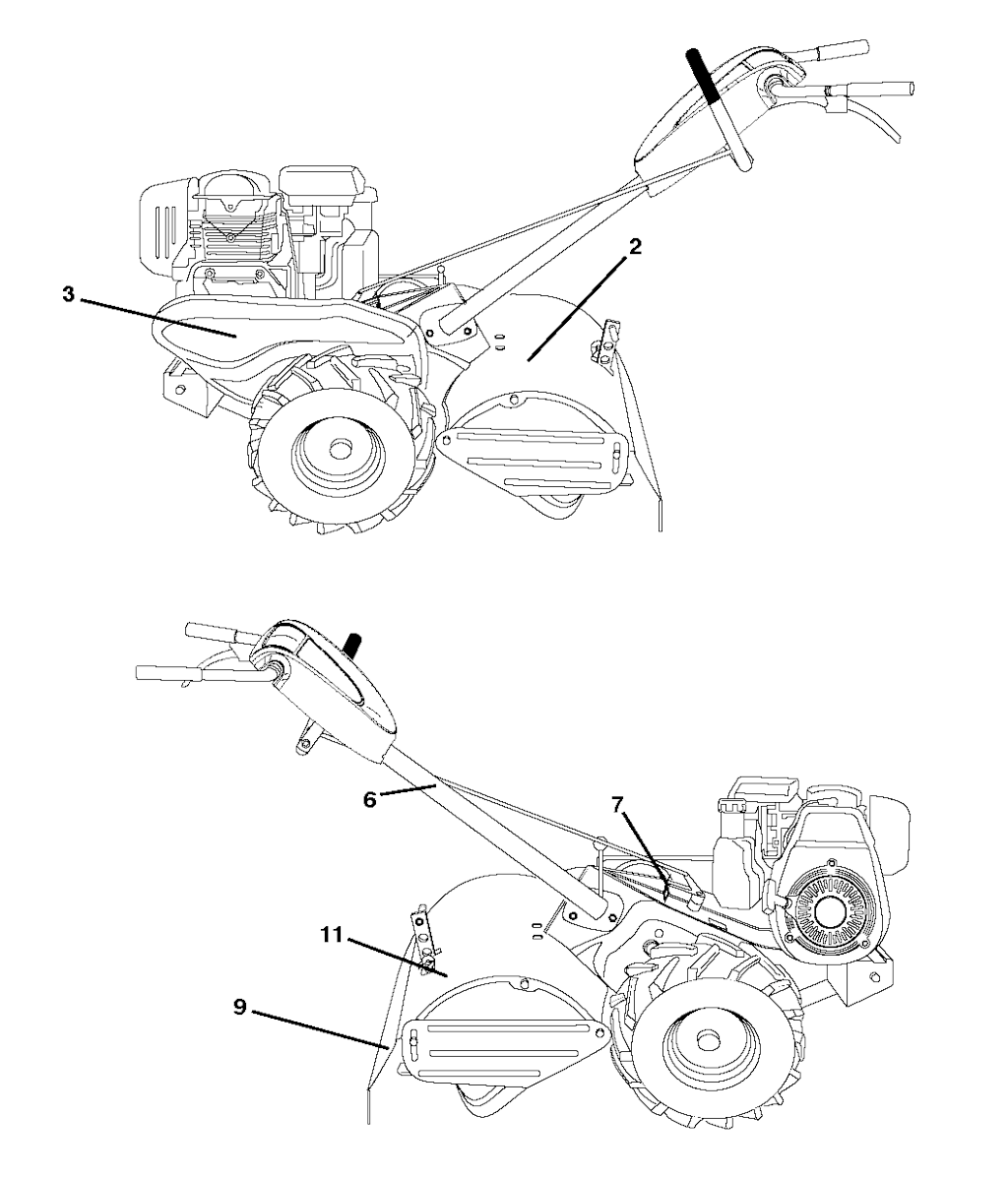 2
3
6
7
11
9