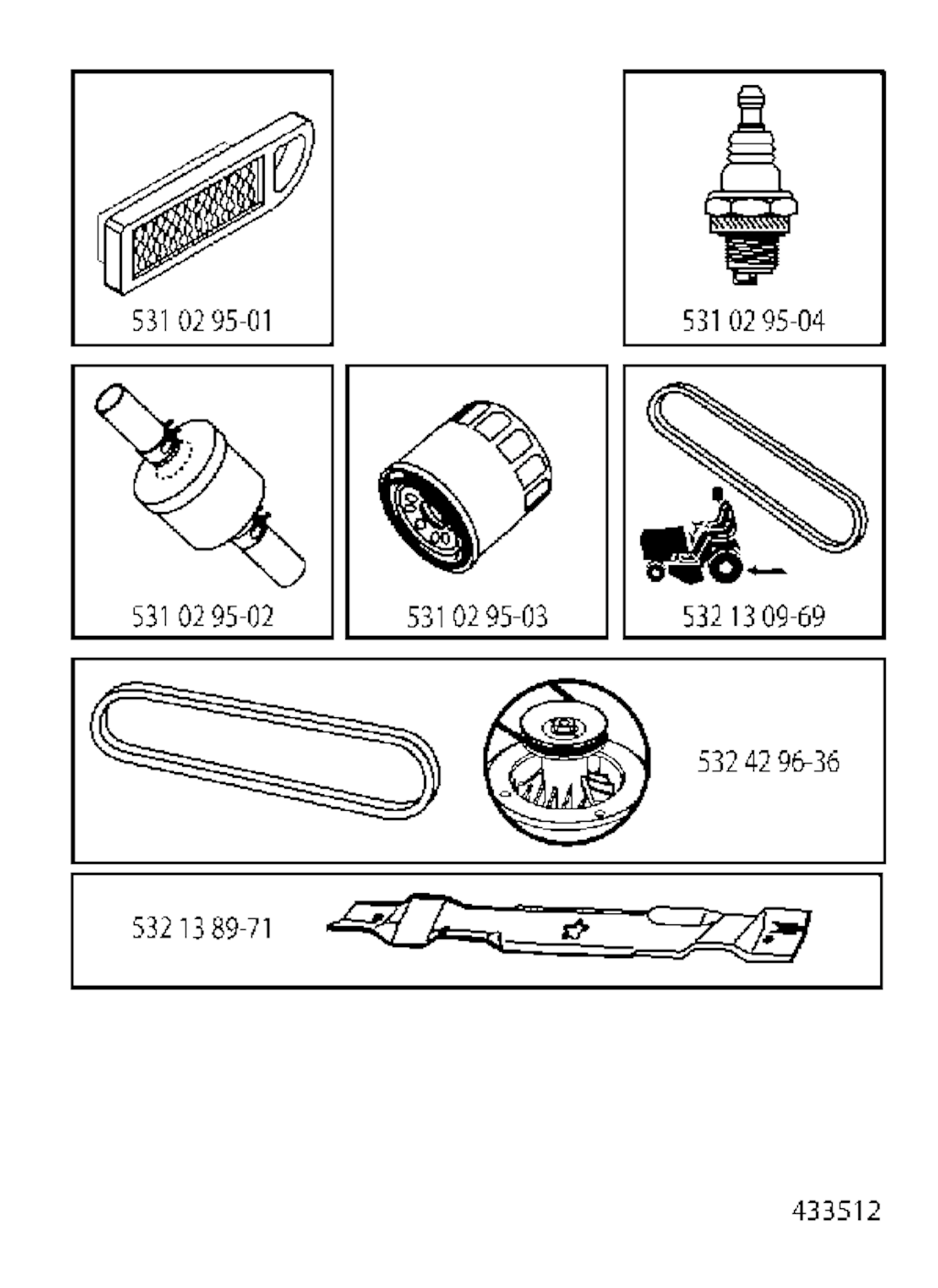 531 02 95-01

531 02 95-04

531 02 95-02

531 02 95-03

532 13 09-69

532 42 96-36

532 13 89-71

433512