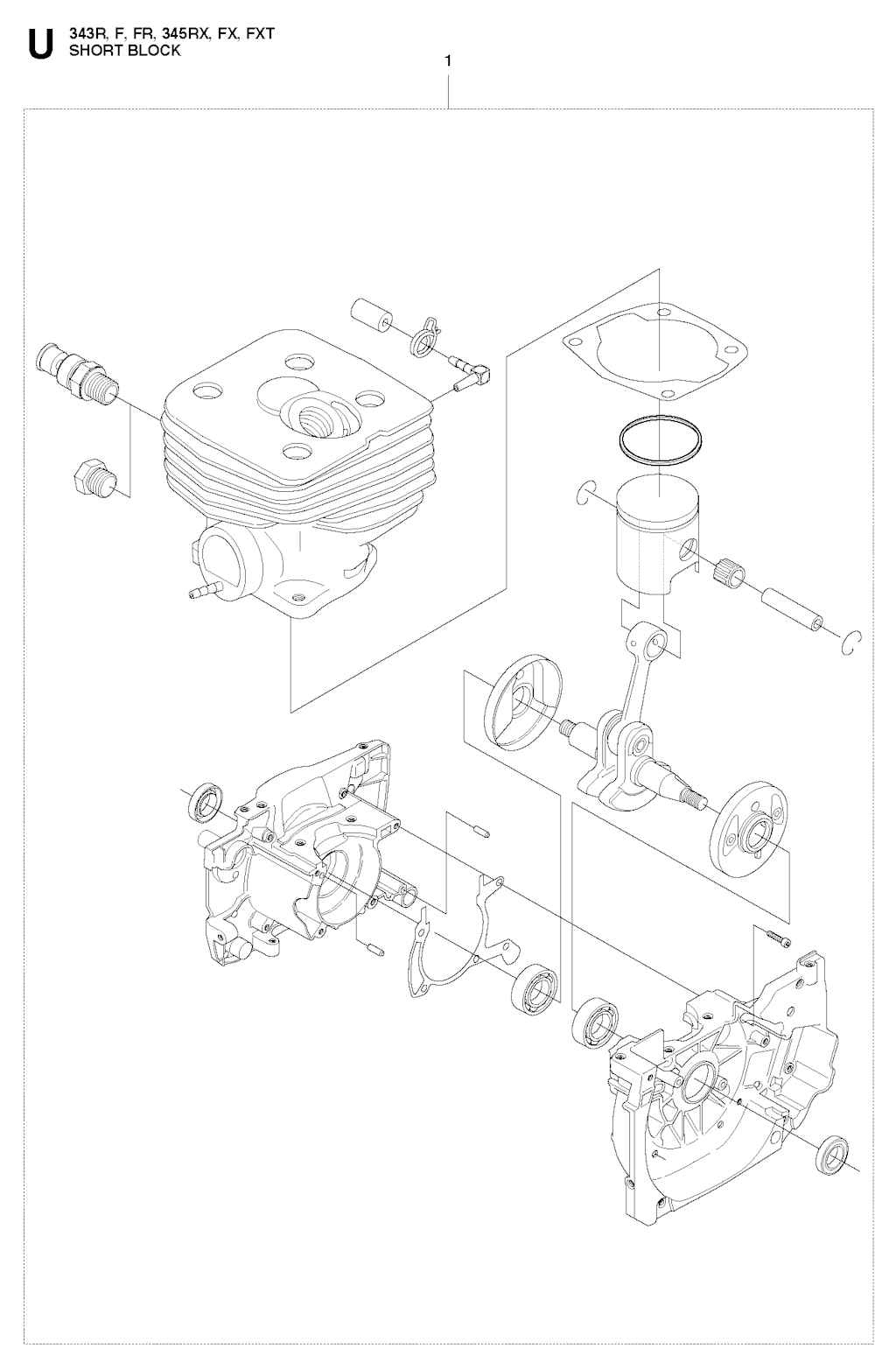 U 343R, F, FR, 345RX, FX, FXT
SHORT BLOCK

1