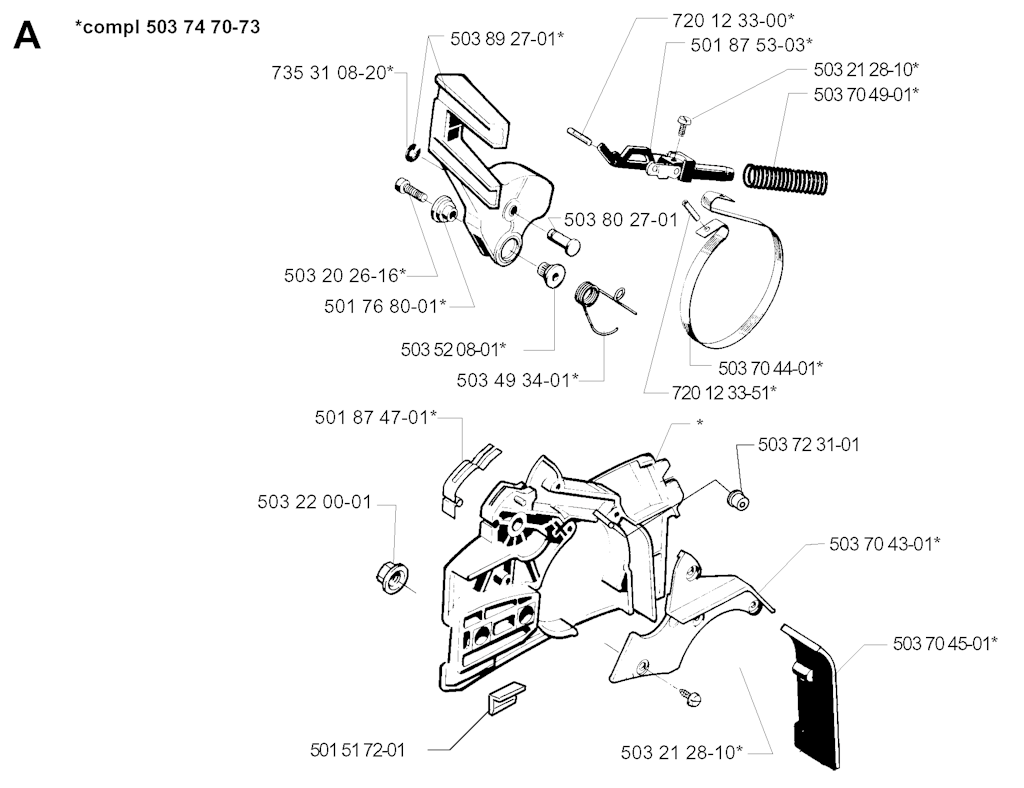 A

*compl 503 74 70-73

503 89 27-01*

735 31 08-20*

720 12 33-00*

501 87 53-03*

503 21 28-10*

503 70 49-01*

503 80 27-01

503 20 26-16*

501 76 80-01*

503 52 08-01*

503 49 34-01*

503 70 44-01*

720 12 33-51*

501 87 47-01*

*

503 72 31-01

503 22 00-01

503 70 43-01*

503 70 45-01*

501 51 72-01

503 21 28-10*