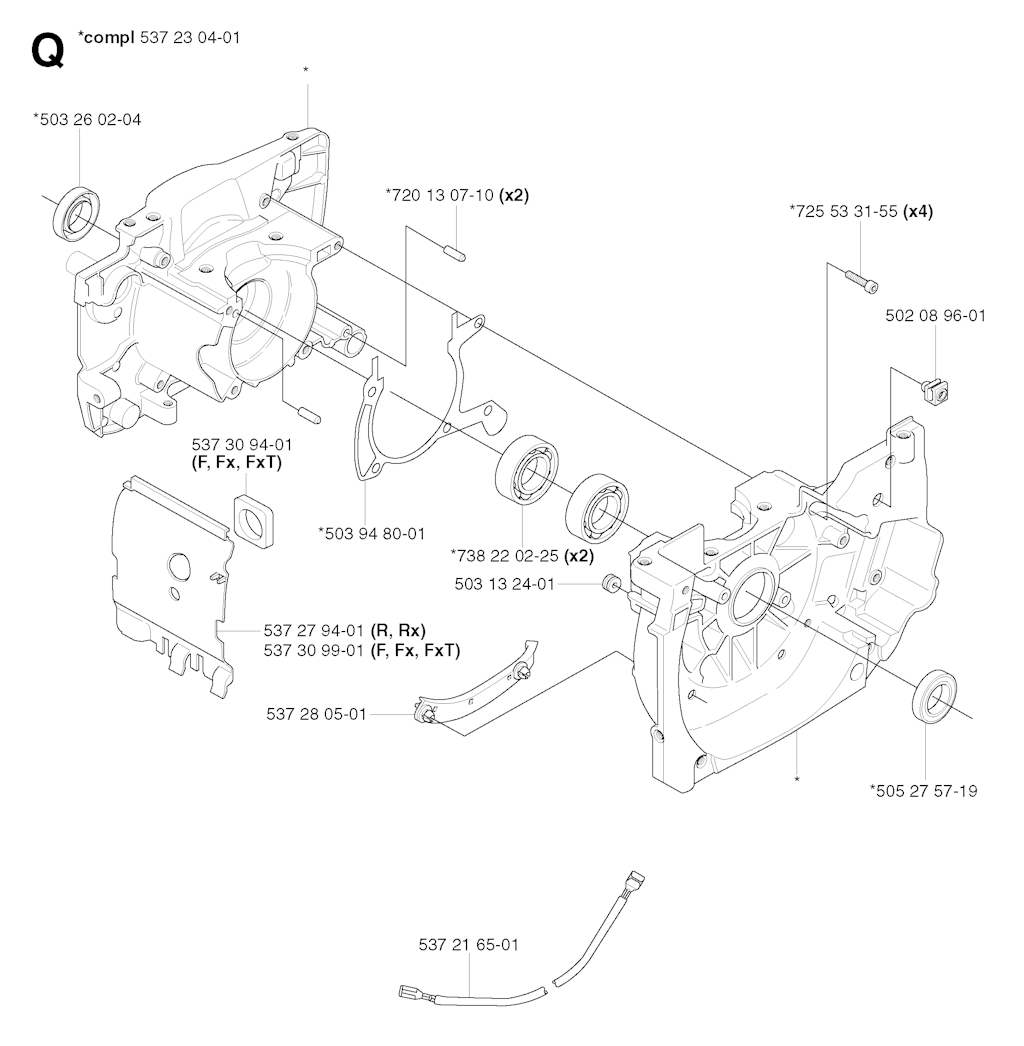 Q *compl 537 23 04-01

*

*503 26 02-04

*720 13 07-10 (x2)

*725 53 31-55 (x4)

502 08 96-01

537 30 94-01
(F, Fx, FxT)

*503 94 80-01

*738 22 02-25 (x2)

503 13 24-01

537 27 94-01 (R, Rx)
537 30 99-01 (F, Fx, FxT)

537 28 05-01

*

*505 27 57-19

537 21 65-01