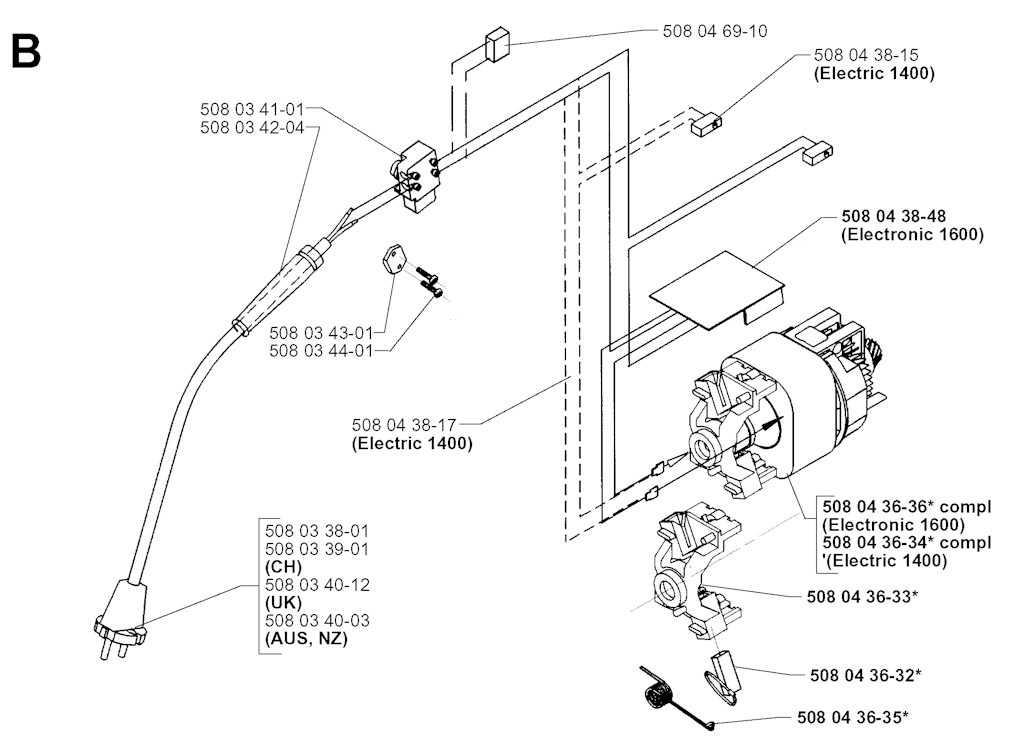 B

508 04 69-10

508 04 38-15
(Electric 1400)

508 03 41-01
508 03 42-04

508 04 38-48
(Electronic 1600)

508 03 43-01
508 03 44-01

508 04 38-17
(Electric 1400)

508 04 36-36* compl
(Electronic 1600)
508 04 36-34* compl
'(Electric 1400)

508 03 38-01
508 03 39-01
(CH)
508 03 40-12
(UK)
508 03 40-03
(AUS, NZ)

508 04 36-33*

508 04 36-32*

508 04 36-35*