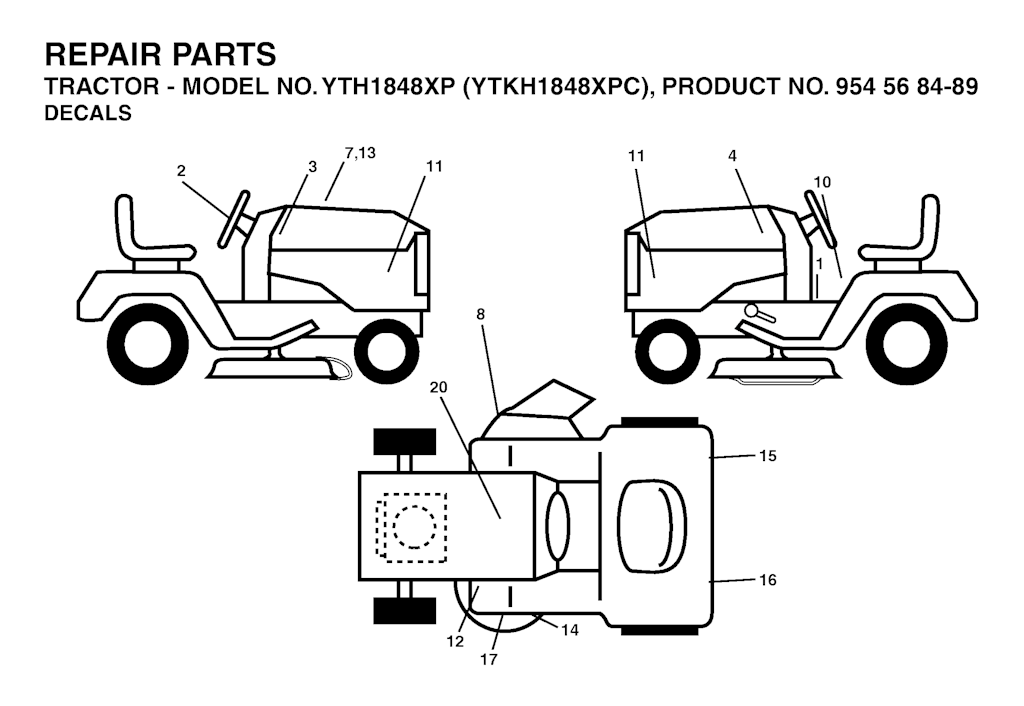 REPAIR PARTS
TRACTOR - MODEL NO. YTH1848XP (YTKH1848XPC), PRODUCT NO. 954 56 84-89
DECALS

2
3
7,13
11
11
4
10
1
8
20
15
16
12
17
14