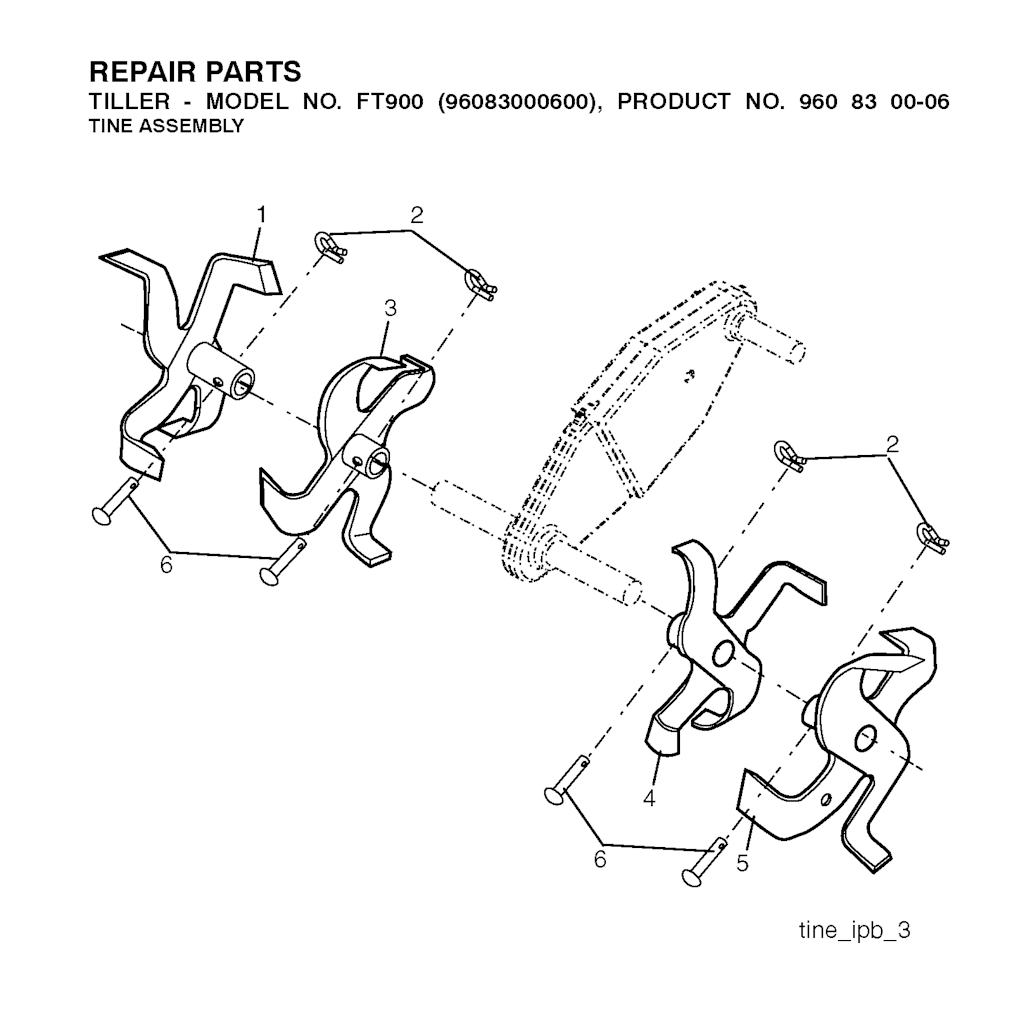 REPAIR PARTS
TILLER - MODEL NO. FT900 (96083000600), PRODUCT NO. 960 83 00-06
TINE ASSEMBLY

1
2
3
6
2
4
6
5

tine_ipb_3