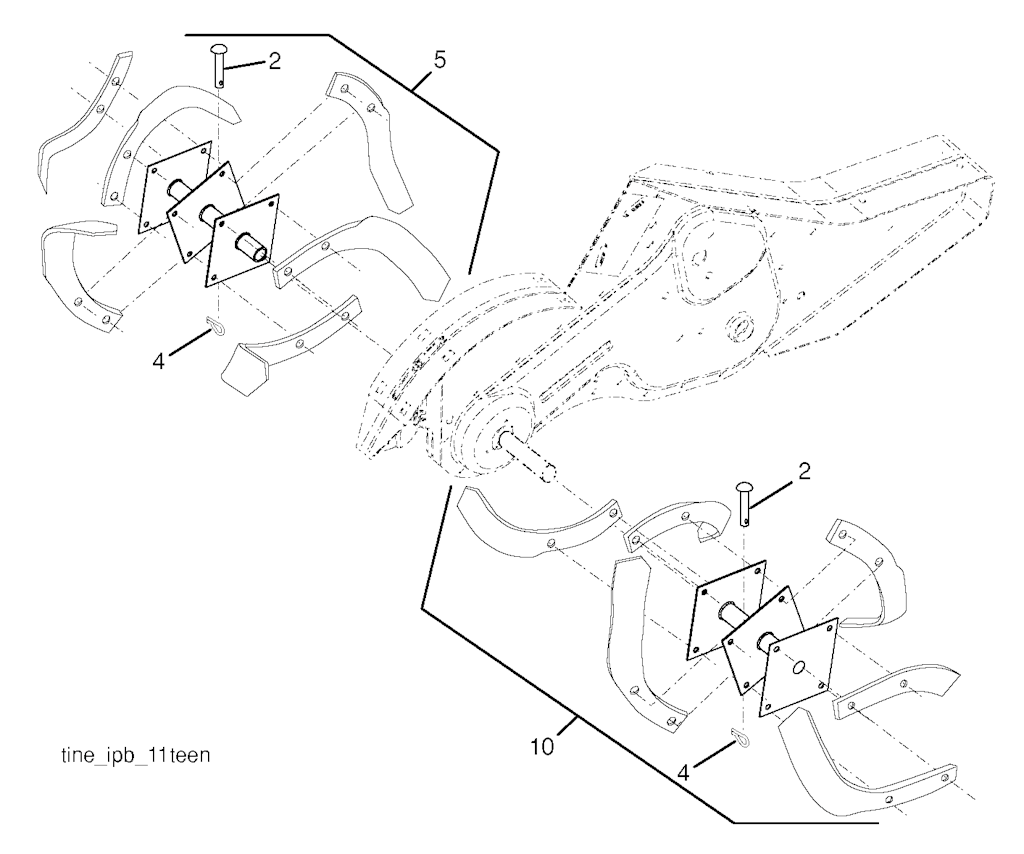 2
5
4
2
10
4
tine_ipb_11teen