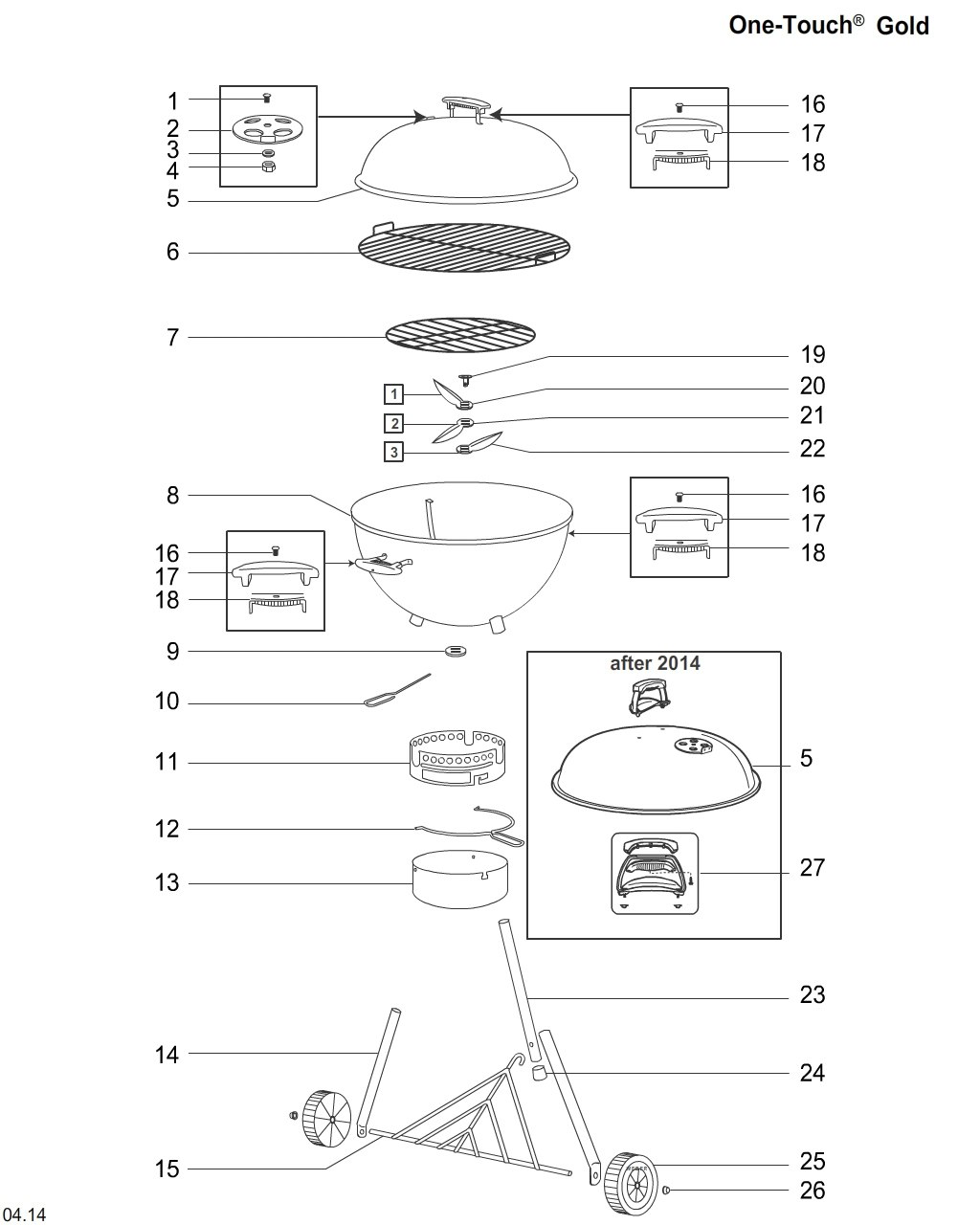 One-Touch® Gold

1
2
3
4
5

16
17
18

6

7

19
1
20
2
21
3
22

8

16
17
18

16
17
18

9

10

11

12

13

after 2014

5

27

23

14

24

15

25
26

04.14