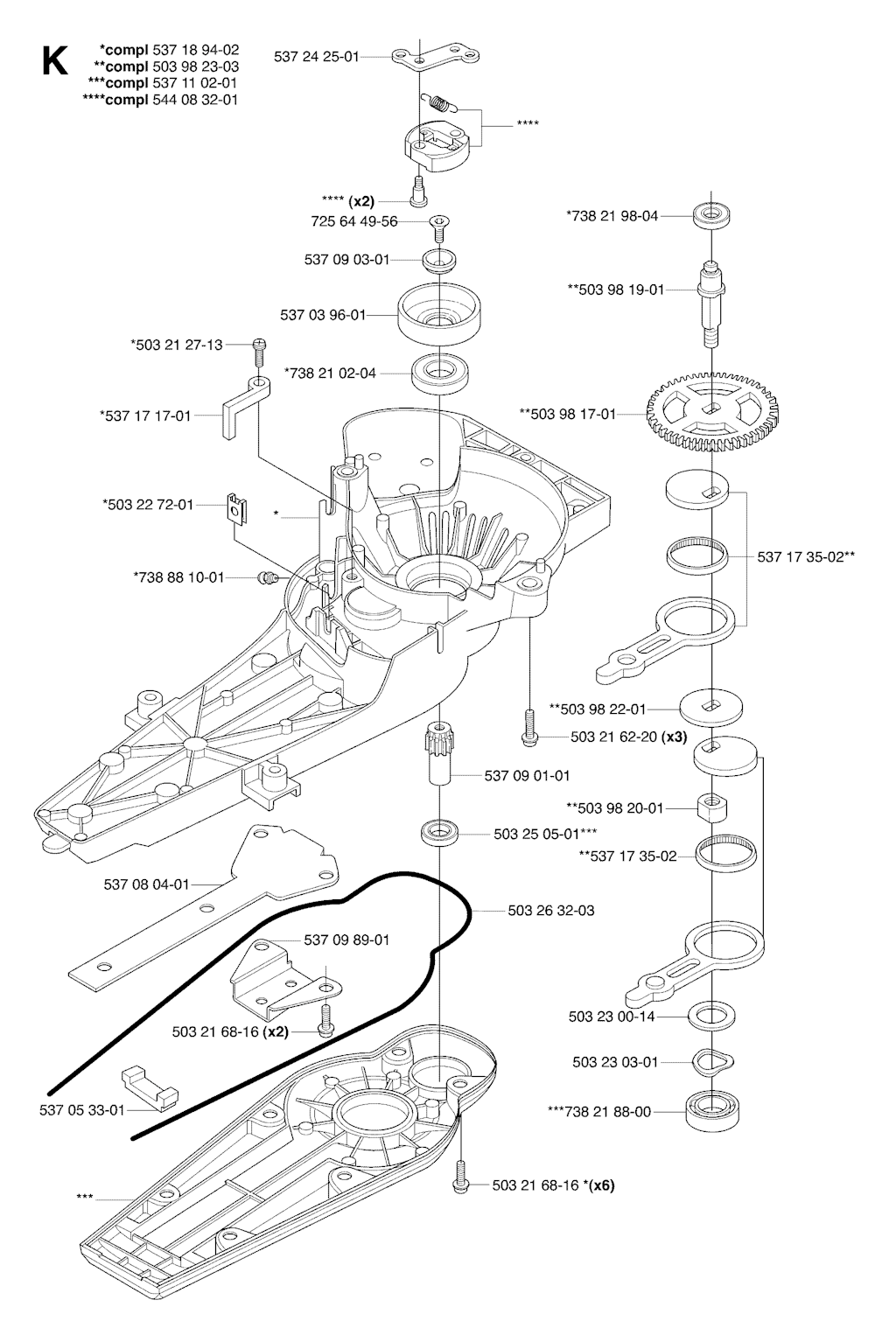 K

*compl 537 18 94-02
**compl 503 98 23-03
***compl 537 11 02-01
****compl 544 08 32-01

537 24 25-01
****
**** (x2)
725 64 49-56
537 09 03-01
537 03 96-01
*503 21 27-13
*738 21 02-04
*537 17 17-01
*503 22 72-01
*
*738 88 10-01
*738 21 98-04
**503 98 19-01
**503 98 17-01
537 17 35-02**
**503 98 22-01
503 21 62-20 (x3)
537 09 01-01
**503 98 20-01
503 25 05-01***
**537 17 35-02
537 08 04-01
503 26 32-03
537 09 89-01
503 21 68-16 (x2)
503 23 00-14
503 23 03-01
537 05 33-01
***738 21 88-00
503 21 68-16 *(x6)
***