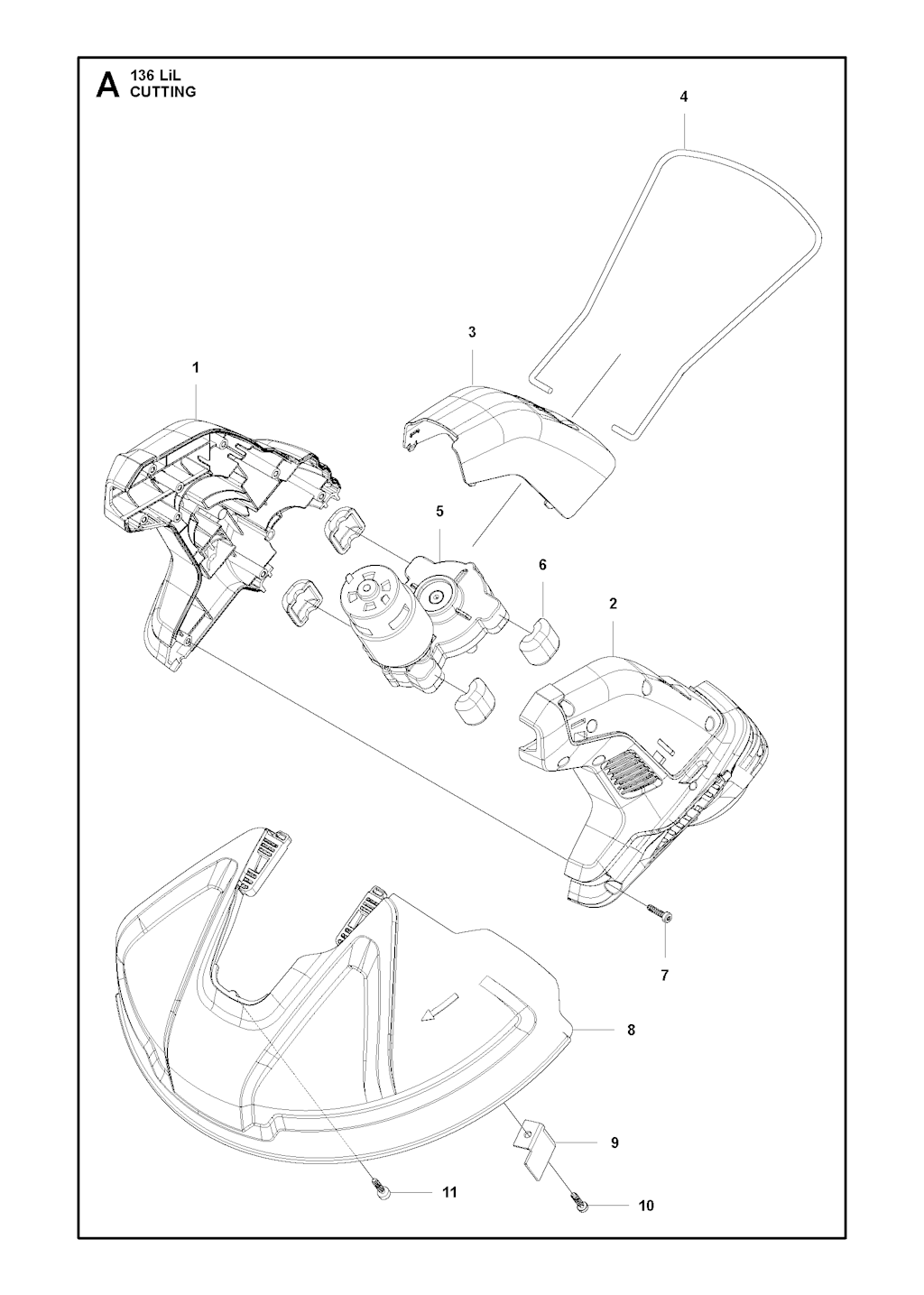 A 136 LiL
CUTTING

4

3

1

5

6

2

7

8

9

11

10