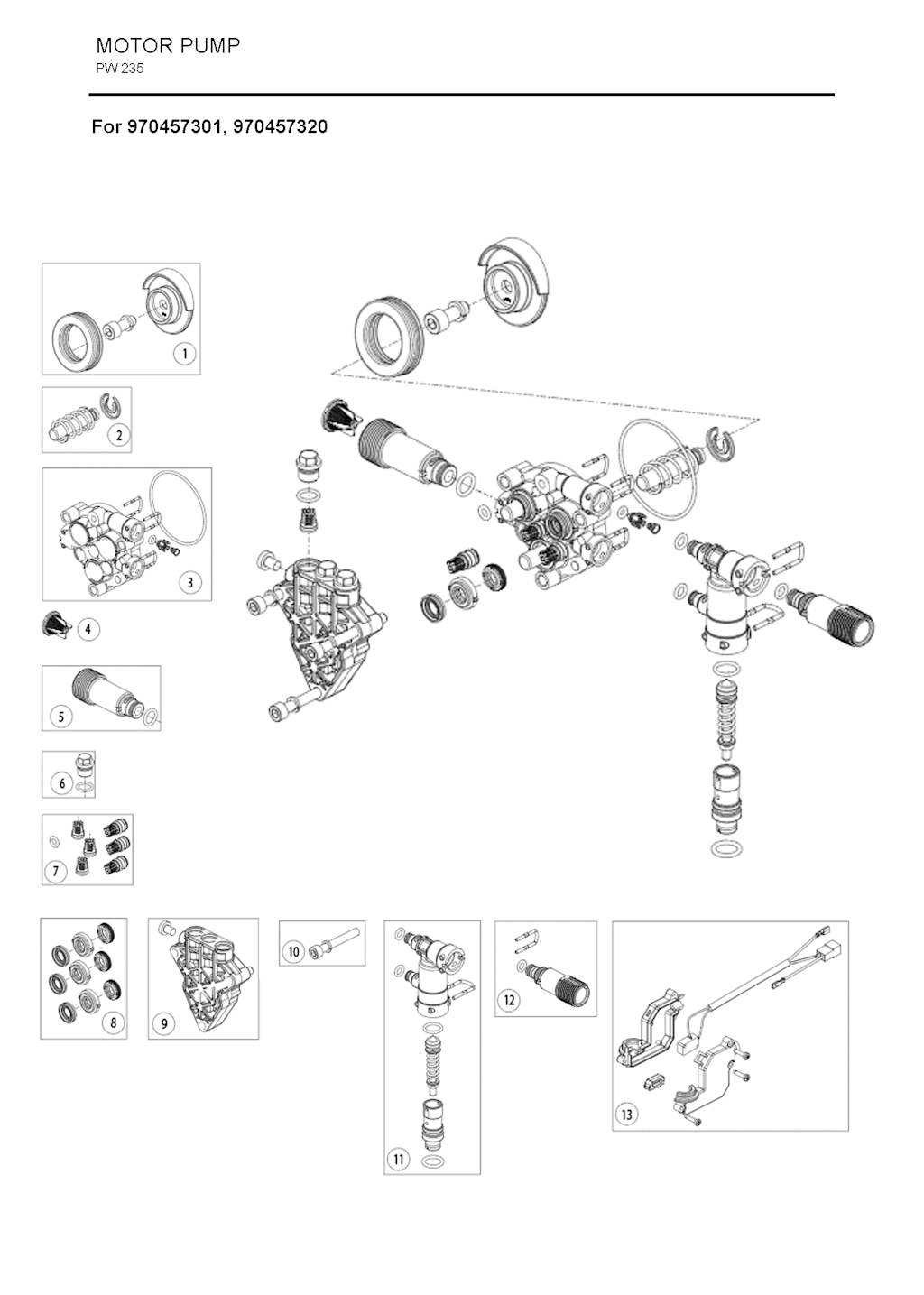 MOTOR PUMP
PW 235

For 970457301, 970457320

1
2
3
4
5
6
7
8
9
10
11
12
13