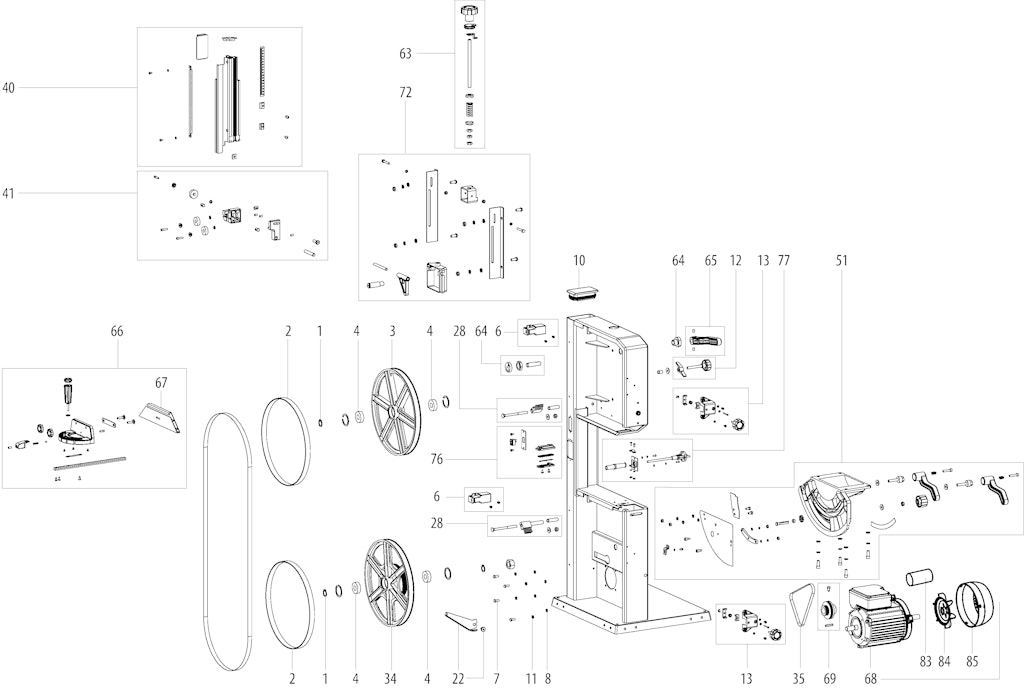 40
41
63
72
10
64
65
12
13
77
51
66
67
2
1
4
3
4
28
64
6
76
6
28
2
1
4
34
4
22
7
11
8
13
35
69
68
83
84
85