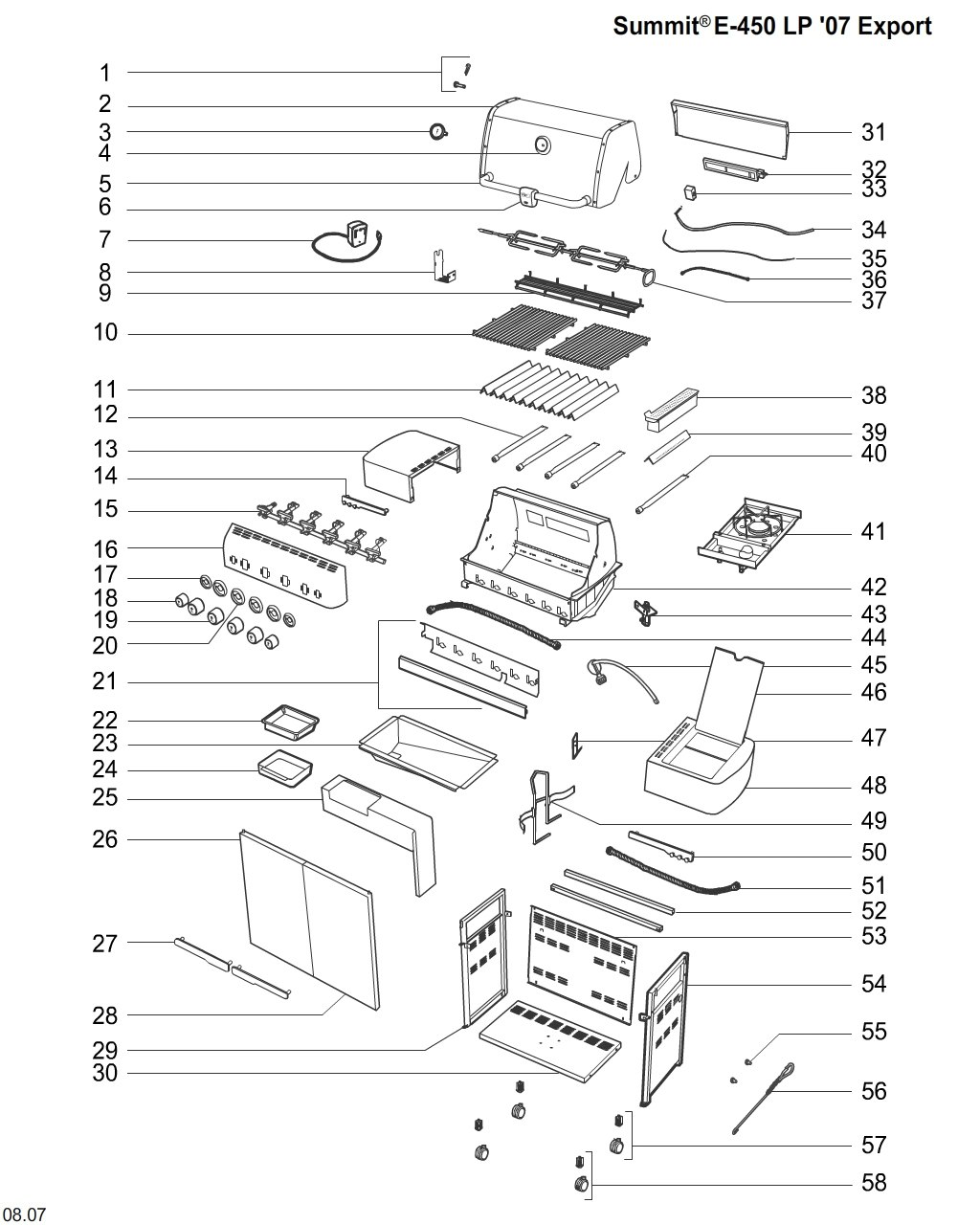 Summit® E-450 LP '07 Export

1
2
3
4
5
6
7
8
9
10
11
12
13
14
15
16
17
18
19
20
21
22
23
24
25
26
27
28
29
30

31
32
33
34
35
36
37
38
39
40
41
42
43
44
45
46
47
48
49
50
51
52
53
54
55
56
57
58

08.07